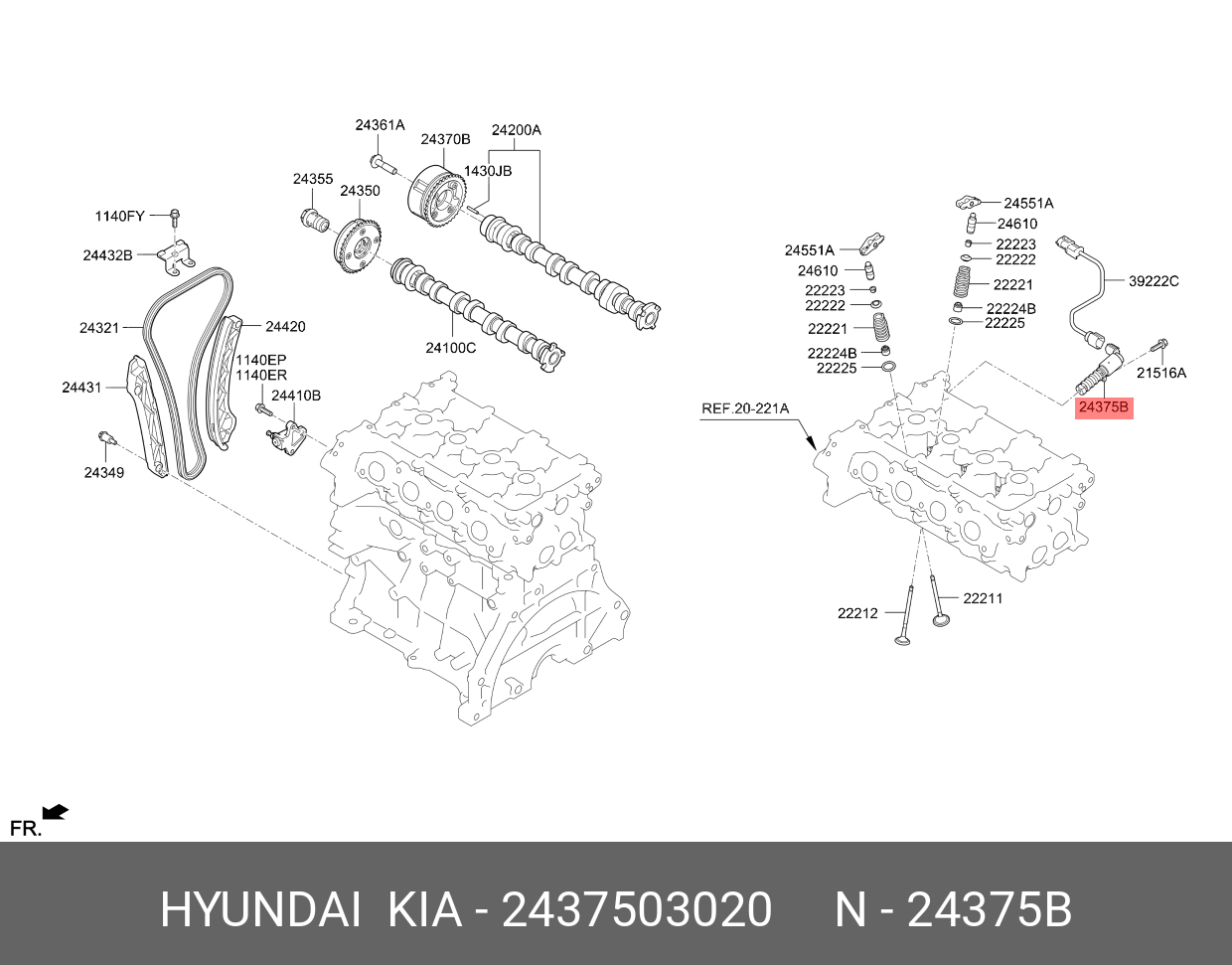 24361A
24370B
24200A
1430JB
24355
24350
1140FY
24432B
24321
24420
1140EP
1140ER
24410B
24431
24349
24100C
24551A
24610
22223
22222
22221
22224B
22225
24551A
24610
22223
22222
22221
22224B
22225
39222C
21516A
24375B
REF.20-221A
22212
22211
FR.

HYUNDAI KIA - 2437503020 N - 24375B