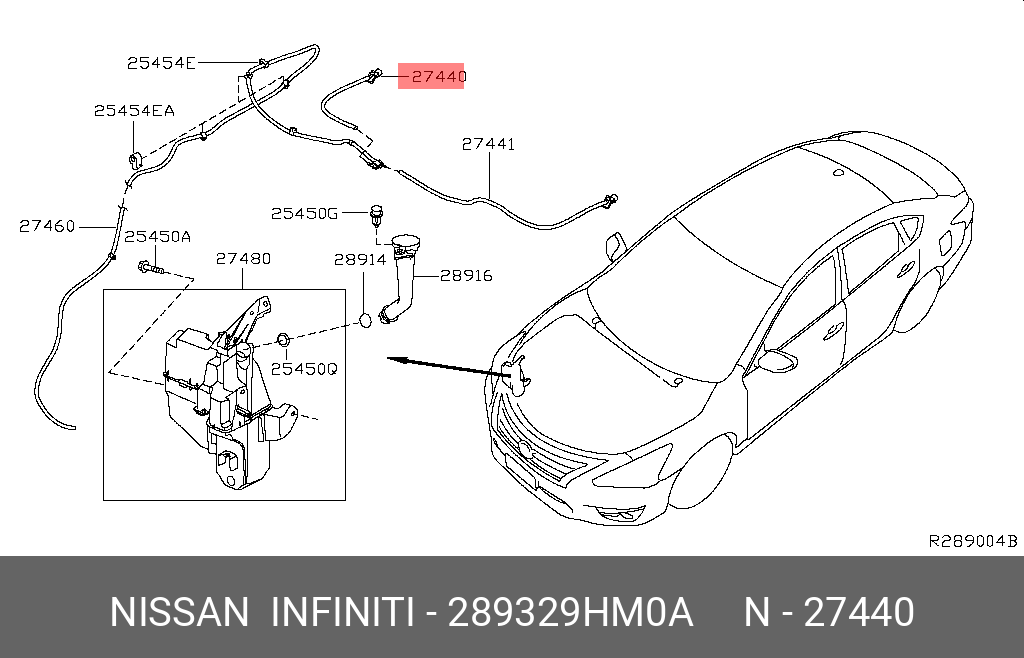 25454E
27440
25454EA
27441
25450G
27460
25450A
27480
28914
28916
25450Q
R289004B

NISSAN INFINITI - 289329HM0A N - 27440