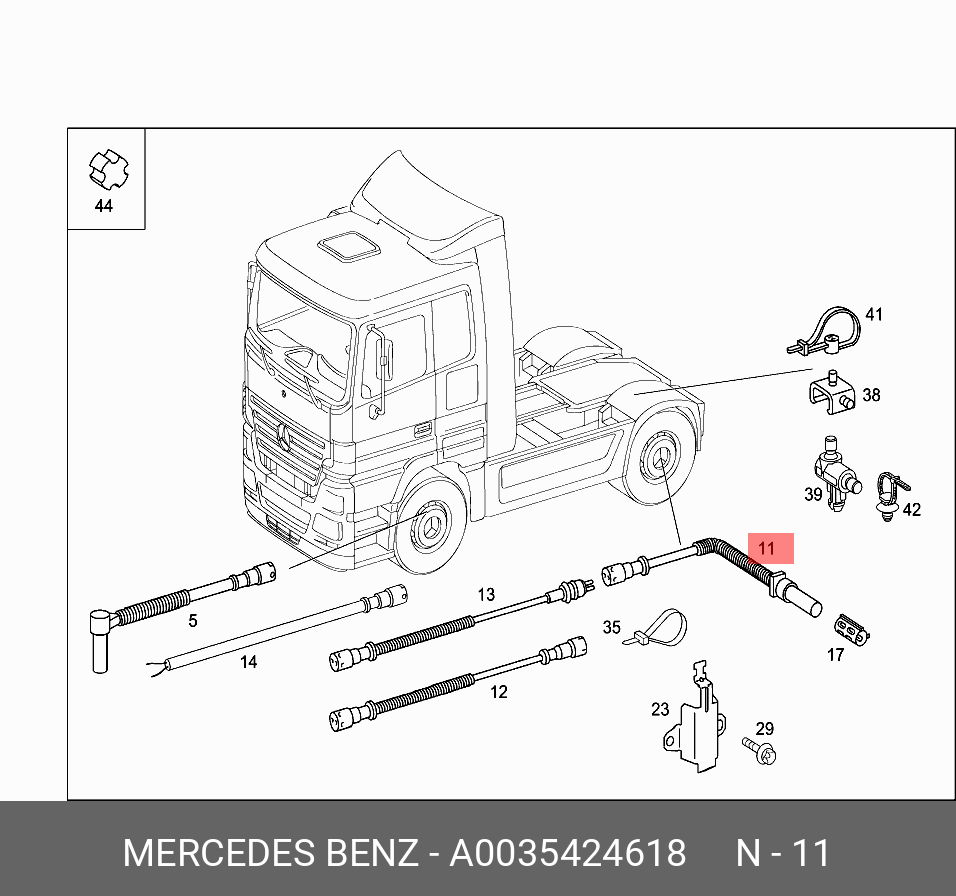 44

41

38

39

42

11

5

13

14

35

17

12

23

29

MERCEDES BENZ - A0035424618 N - 11