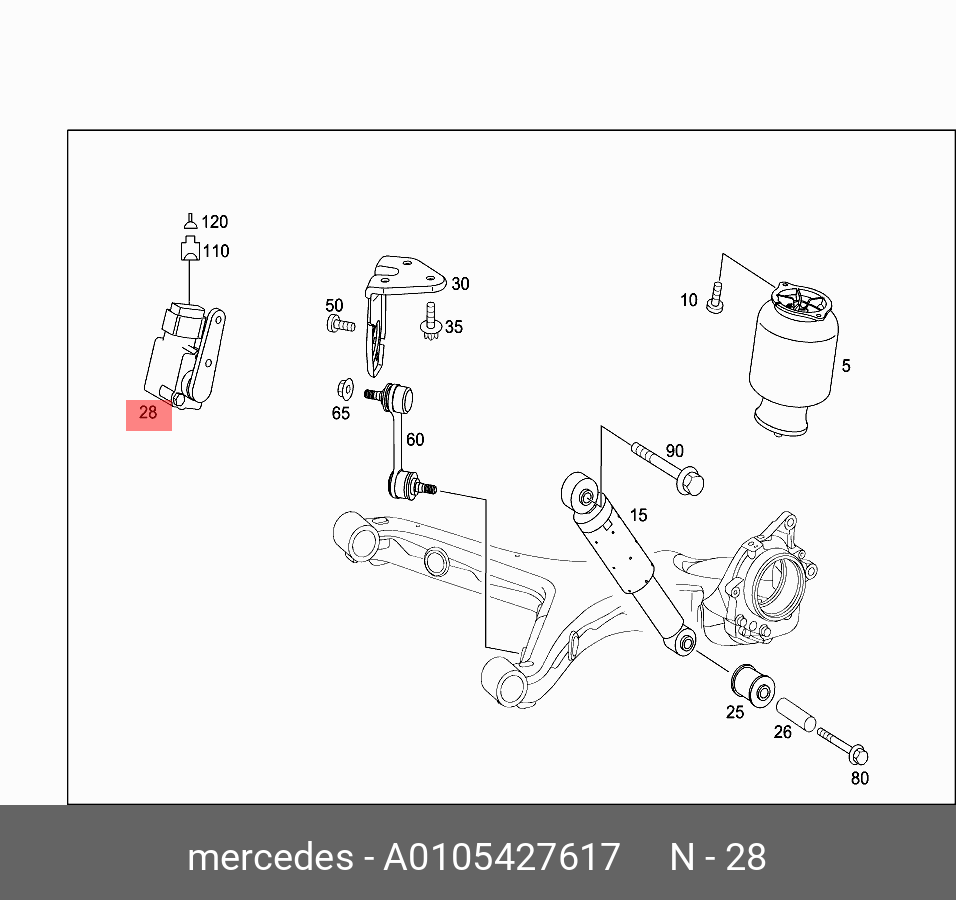 120
110
28
50
30
35
65
60
10
5
90
15
25
26
80

mercedes - A0105427617 N - 28