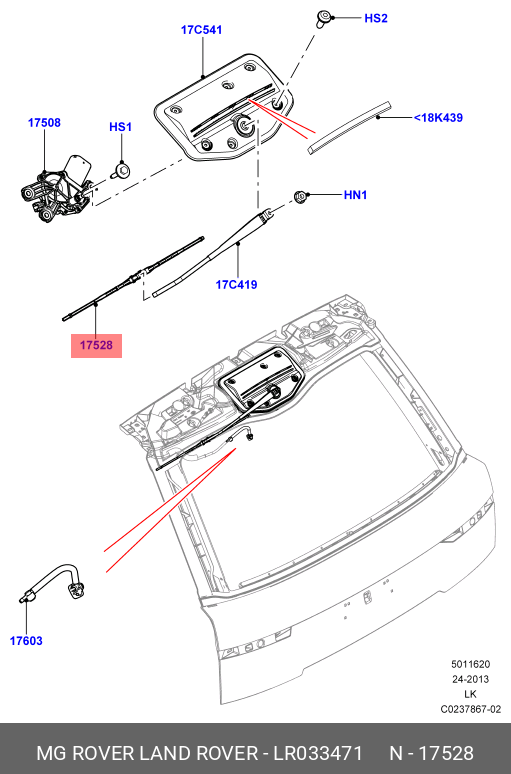 17C541
HS2
17508
HS1
<18K439
HN1
17C419
17528
17603
5011620
24-2013
LK
C0237867-02
MG ROVER LAND ROVER - LR033471 N - 17528