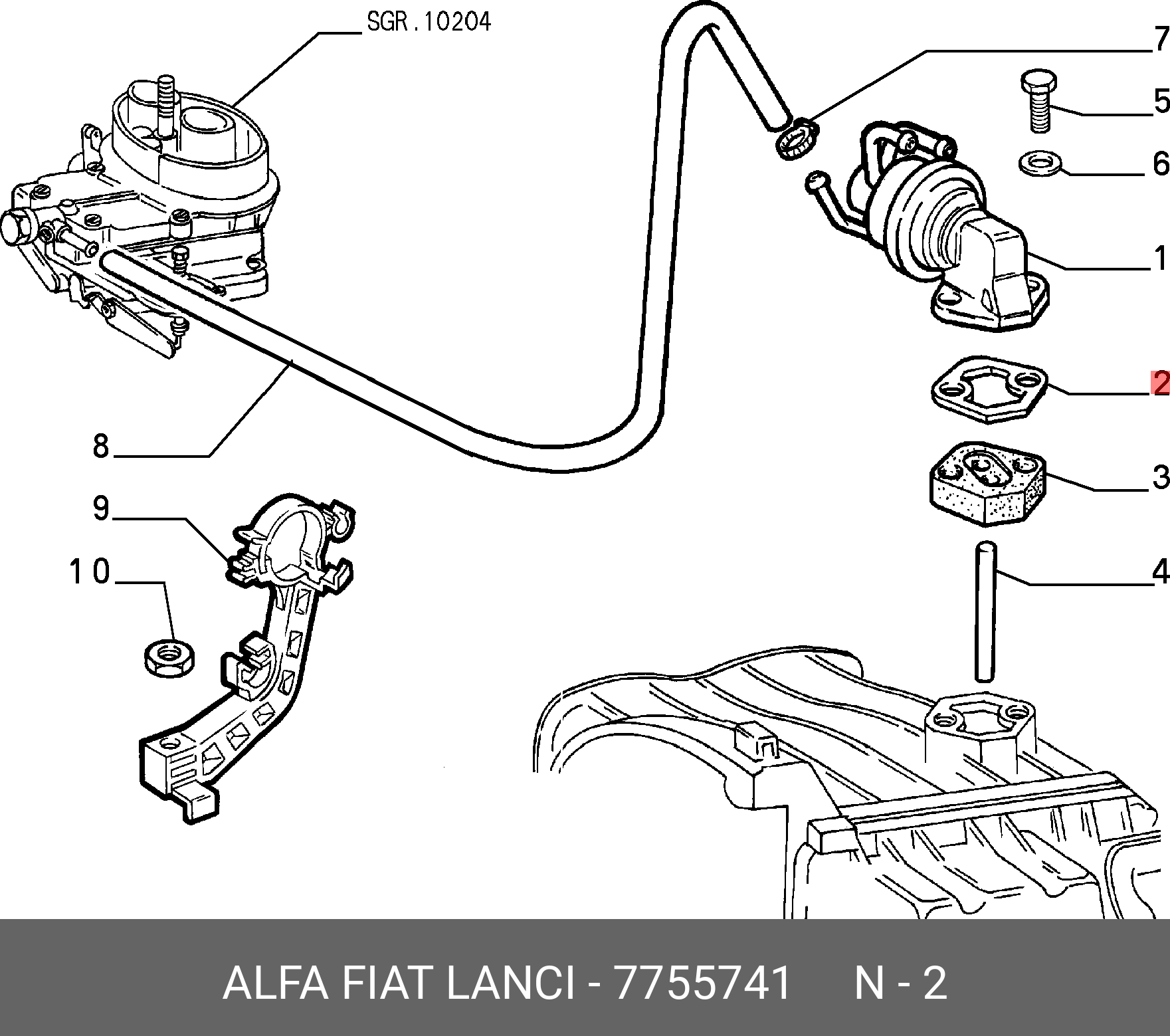 SGR.10204

7

5

6

1

2

3

4

8

9

10

ALFA FIAT LANCI - 7755741 N - 2