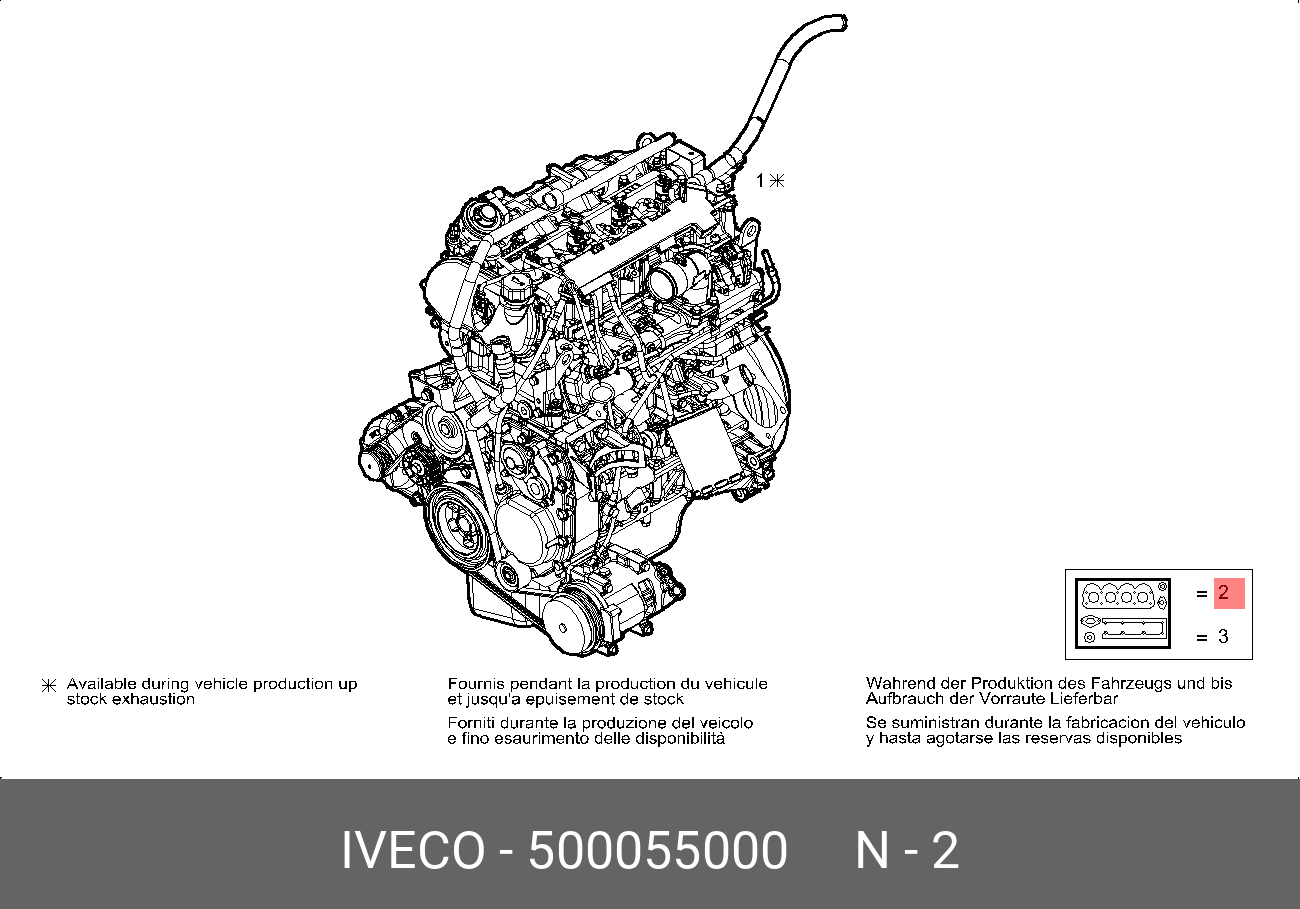 1 ✳

= 2

= 3

✳ Available during vehicle production up stock exhaustion

Fournis pendant la production du vehicule et jusqu'a epuisement de stock

Forniti durante la produzione del veicolo e fino esaurimento delle disponibilità

Wahrend der Produktion des Fahrzeugs und bis Aufbrauch der Vorraute Lieferbar

Se suministran durante la fabricacion del vehiculo y hasta agotarse las reservas disponibles

IVECO - 500055000 N - 2