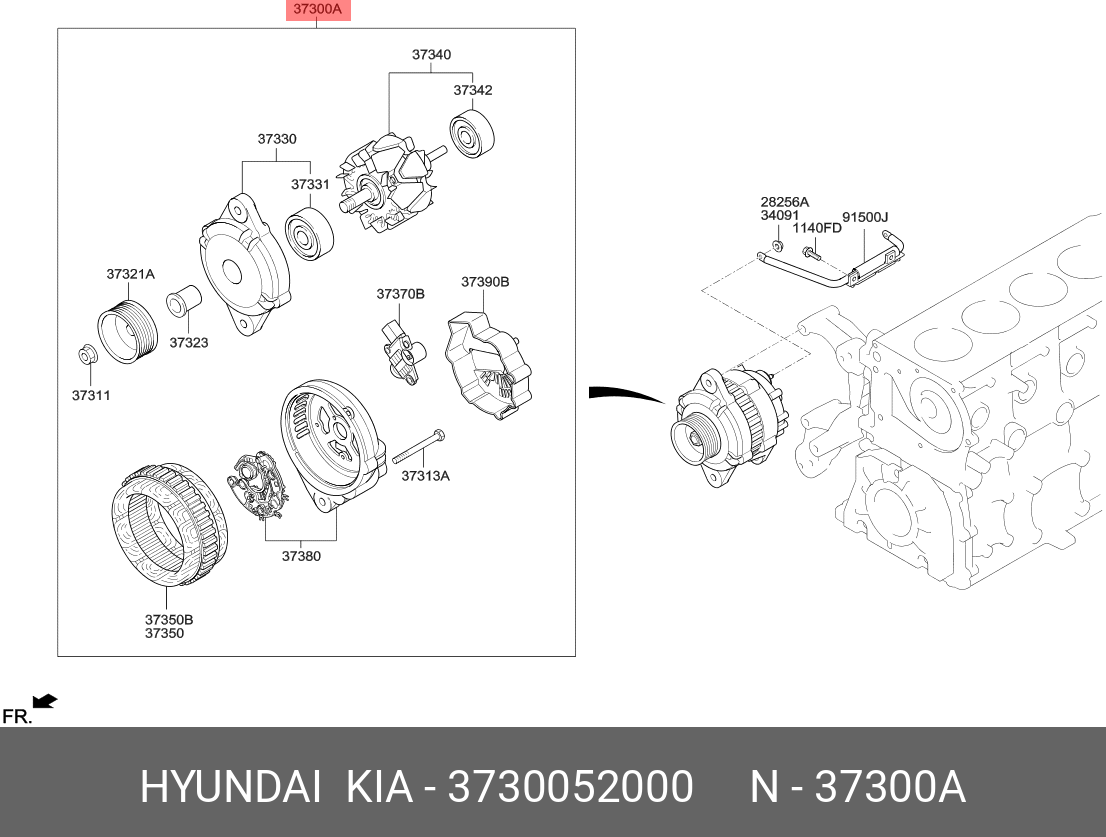 37300A

37340
37342
37330
37331
37321A
37323
37311
37370B
37390B
37313A
37380
37350B
37350

28256A
34091
1140FD
91500J

FR.

HYUNDAI KIA - 3730052000 N - 37300A