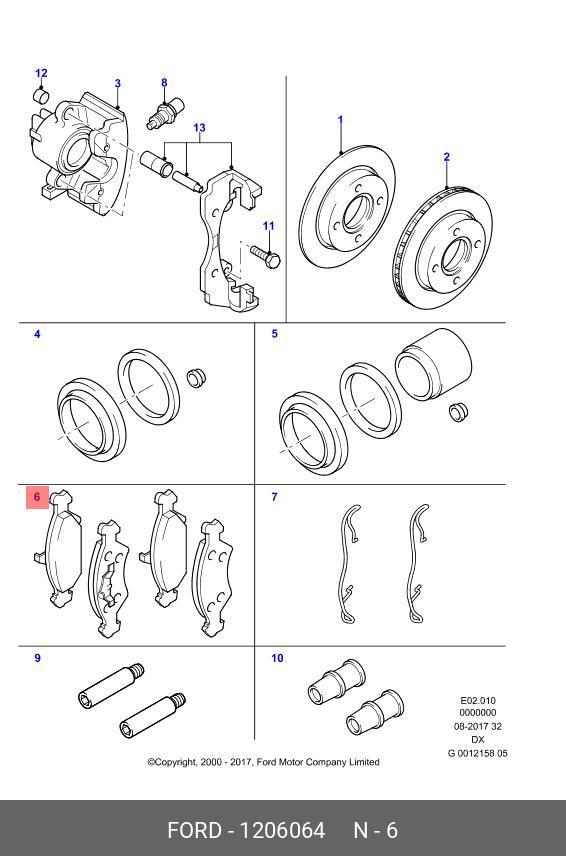 12
3
8
13
11
1
2
4
5
6
7
9
10

E02.010
0000000
08-2017 32
DX
G 0012158 05

©Copyright, 2000 - 2017, Ford Motor Company Limited

FORD - 1206064 N - 6