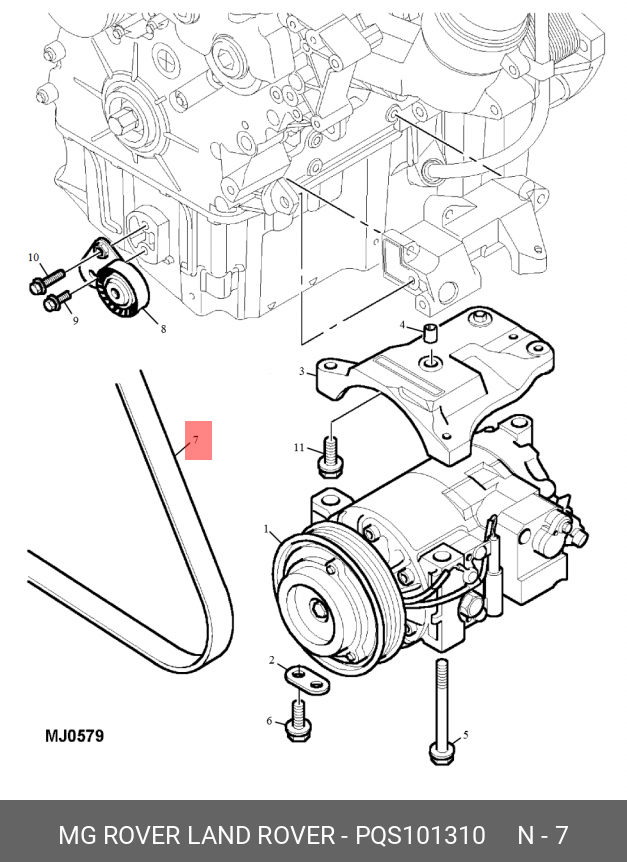 10
9
8
4
3
7
11
1
2
6
5
MJ0579

MG ROVER LAND ROVER - PQS101310 N - 7