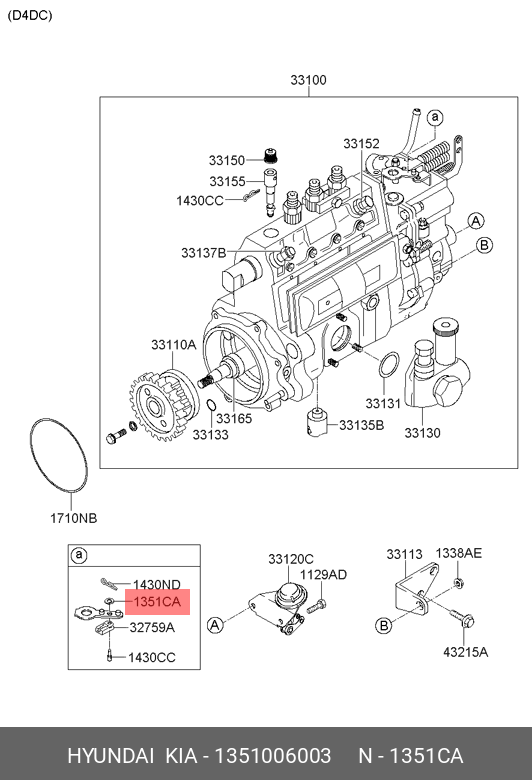 (D4DC)

33100

a

33152

33150

33155

1430CC

A

B

33137B

33110A

33131

33165

33133

33135B

33130

1710NB

a

1430ND

1351CA

32759A

1430CC

33120C

1129AD

A

33113

1338AE

B

43215A

HYUNDAI KIA - 1351006003 N - 1351CA