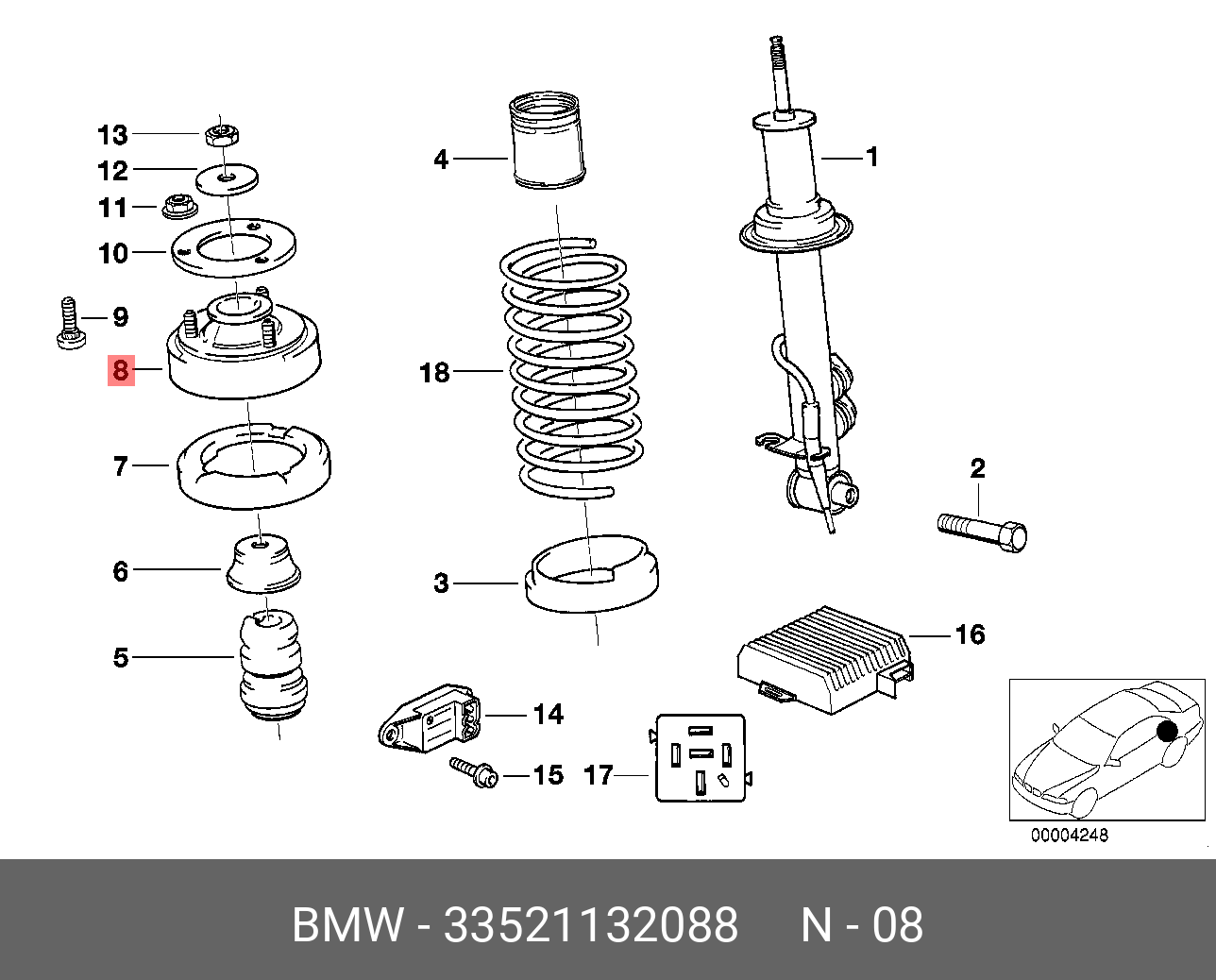 13
12
11
10
9
8
7
6
5
4
18
3
1
2
16
14
15
17
00004248

BMW - 33521132088 N - 08