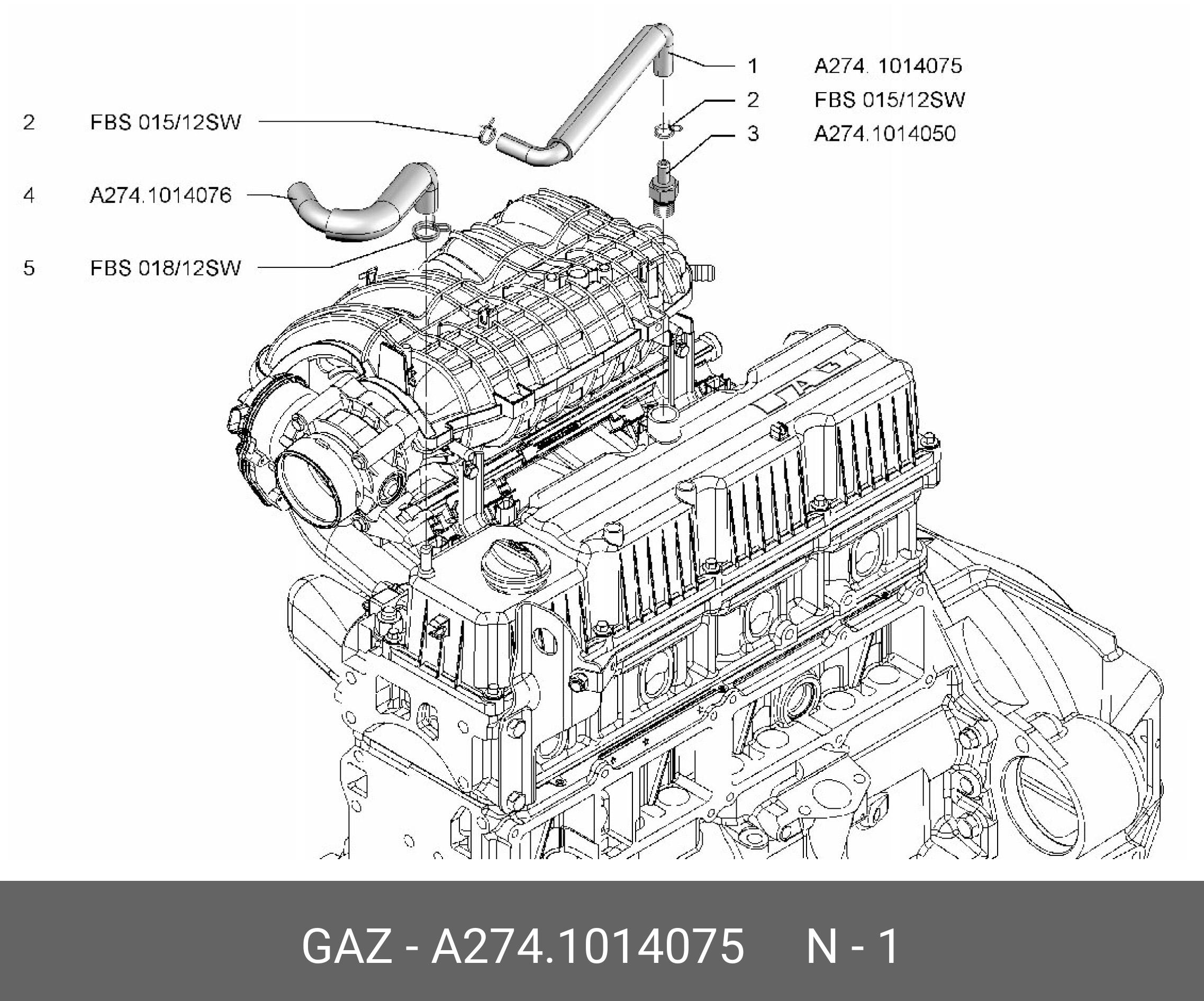 1 A274. 1014075
2 FBS 015/12SW
3 A274.1014050

2 FBS 015/12SW

4 A274.1014076

5 FBS 018/12SW

ГАЗ

GAZ - A274.1014075 N - 1