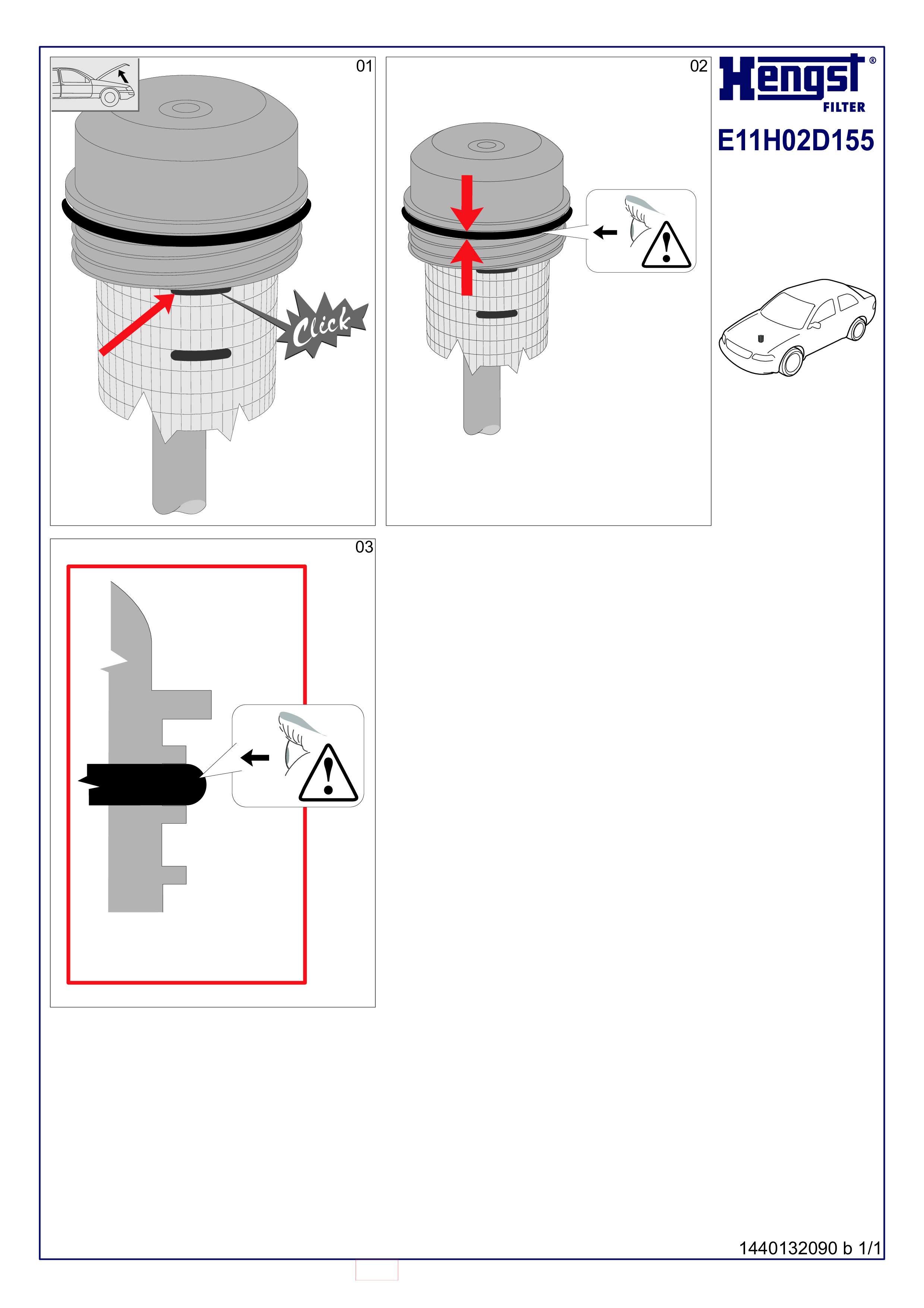 01

Click

02

Hengst®
FILTER

E11H02D155

03

1440132090 b 1/1