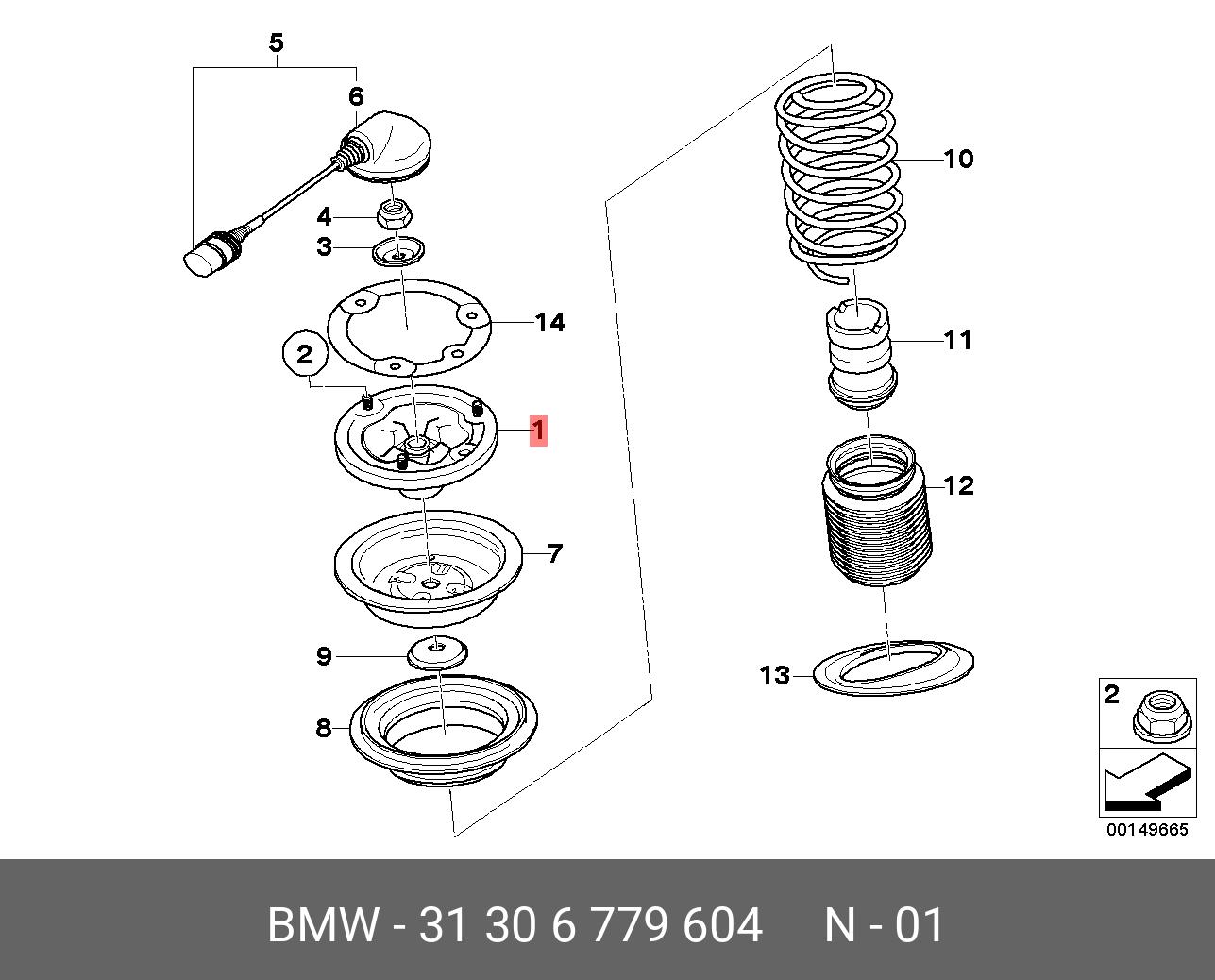 5
6
4
3
14
2
1
7
9
8
10
11
12
13
2
00149665

BMW - 31 30 6 779 604 N - 01