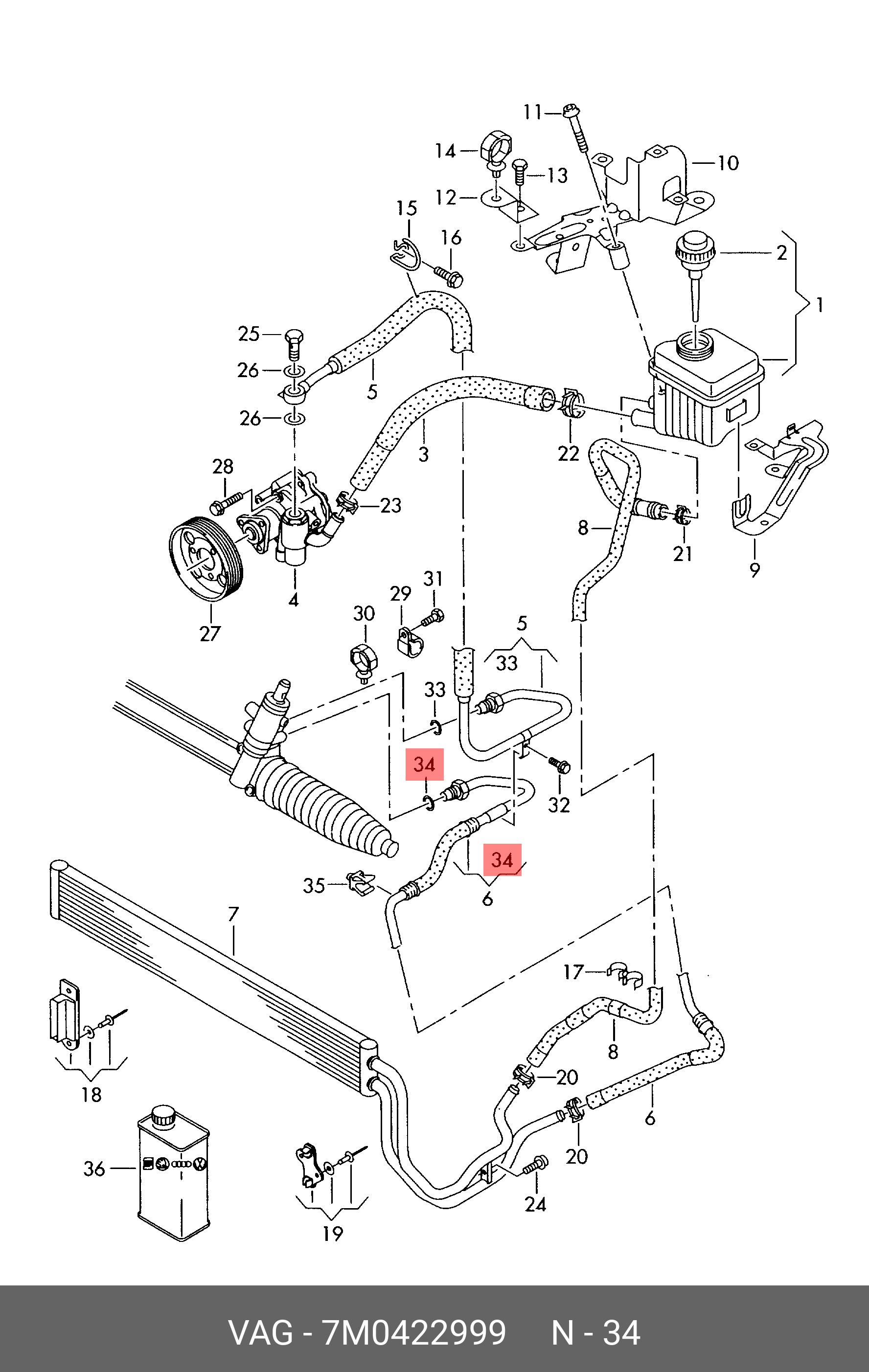 11
14
13
10
12
15
16
2
1
25
26
5
26
3
22
28
23
8
21
9
4
27
31
29
30
5
33
33
34
32
34
35
6
7
17
8
18
20
6
20
36
24
19

VAG - 7M0422999 N - 34