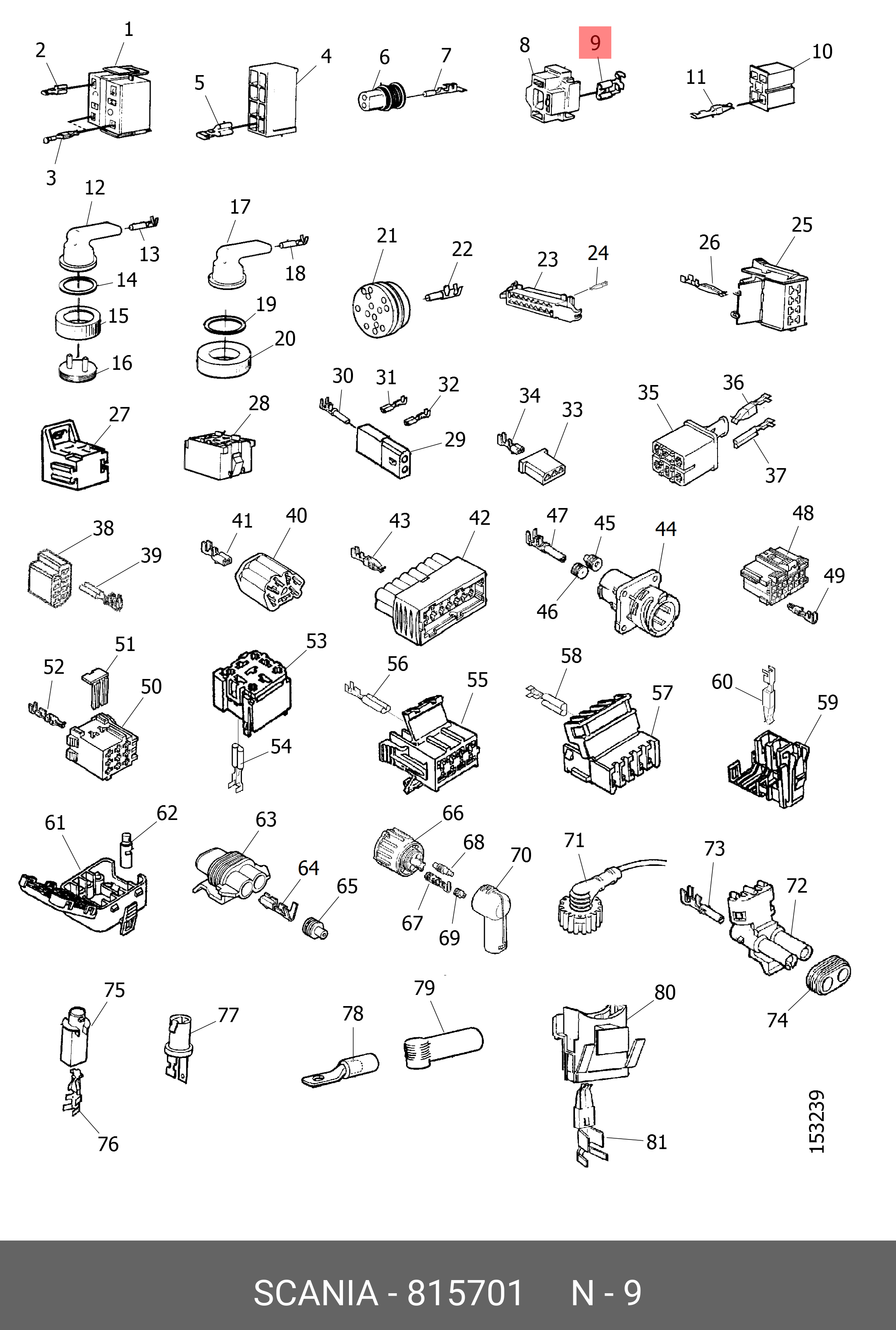 1 2 3 4 5 6 7 8 9 10 11
12 13 14 15 16 17 18 19 20 21 22 23 24 25 26
27 28 29 30 31 32 33 34 35 36 37
38 39 40 41 42 43 44 45 46 47 48 49
50 51 52 53 54 55 56 57 58 59 60
61 62 63 64 65 66 67 68 69 70 71 72 73 74
75 76 77 78 79 80 81
153239

SCANIA - 815701 N - 9