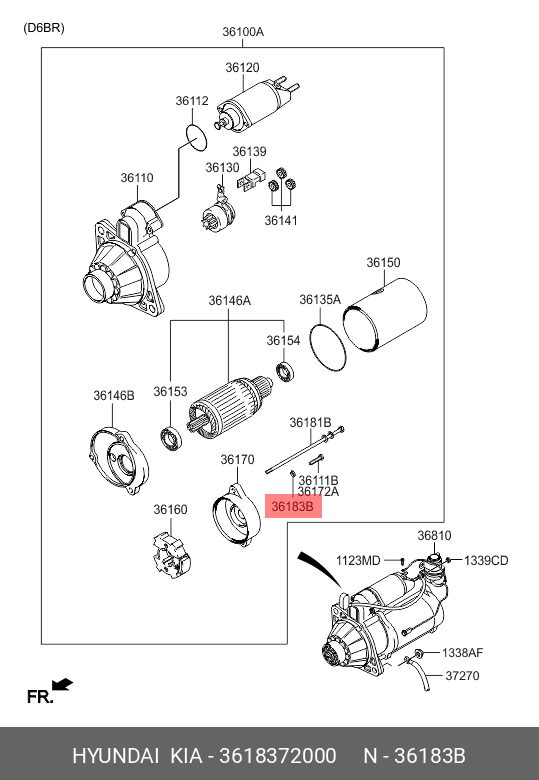 (D6BR)

36100A

36120

36112

36139

36130

36110

36141

36150

36146A

36135A

36154

36146B

36153

36181B

36170

36111B

36172A

36183B

36160

36810

1123MD

1339CD

1338AF

37270

FR.

HYUNDAI KIA - 3618372000 N - 36183B