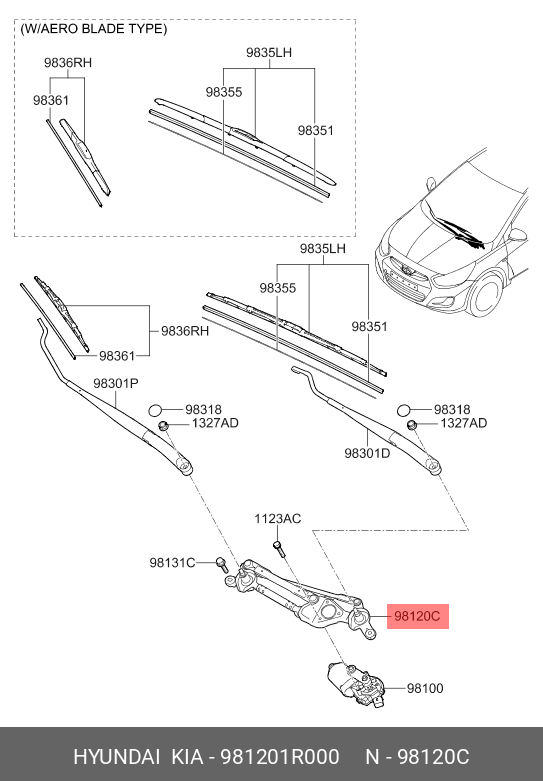 (W/AERO BLADE TYPE)

9836RH
98361
9835LH
98355
98351

9835LH
98355
98351
9836RH
98361
98301P
98318
1327AD
98318
1327AD
98301D
1123AC
98131C
98120C
98100

HYUNDAI KIA - 981201R000 N - 98120C