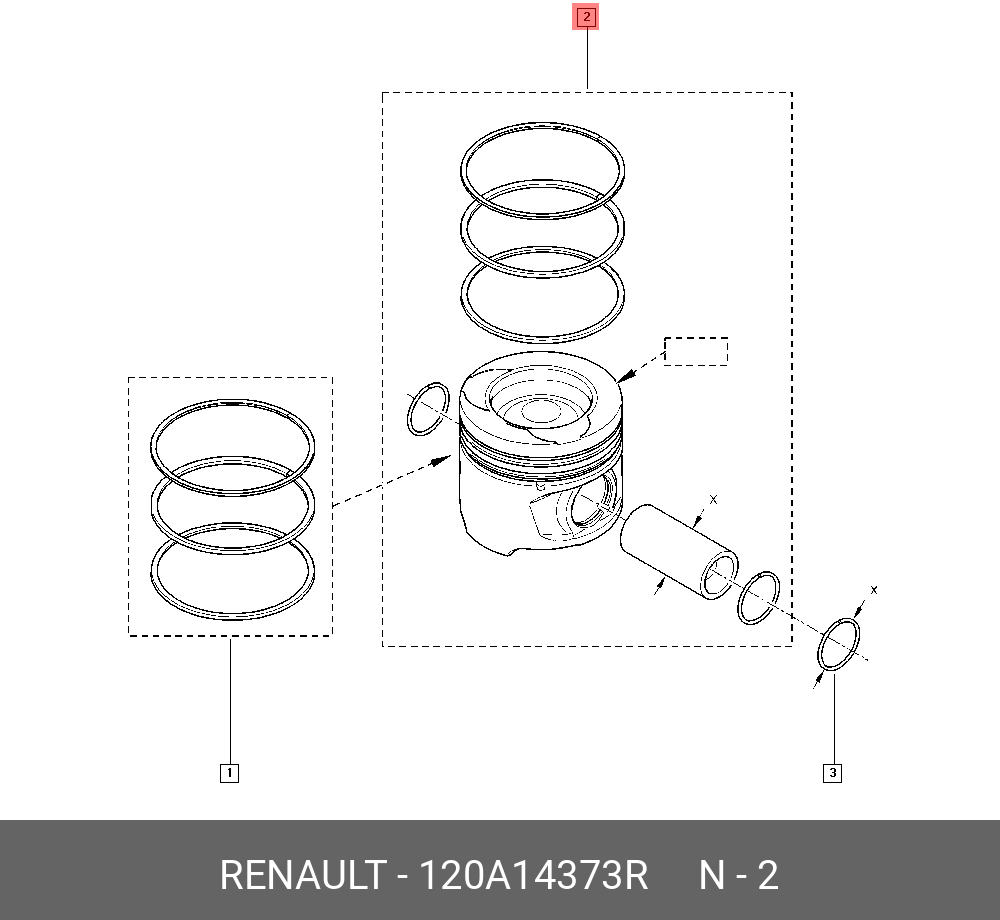 2

X

X

1

3

RENAULT - 120A14373R N - 2