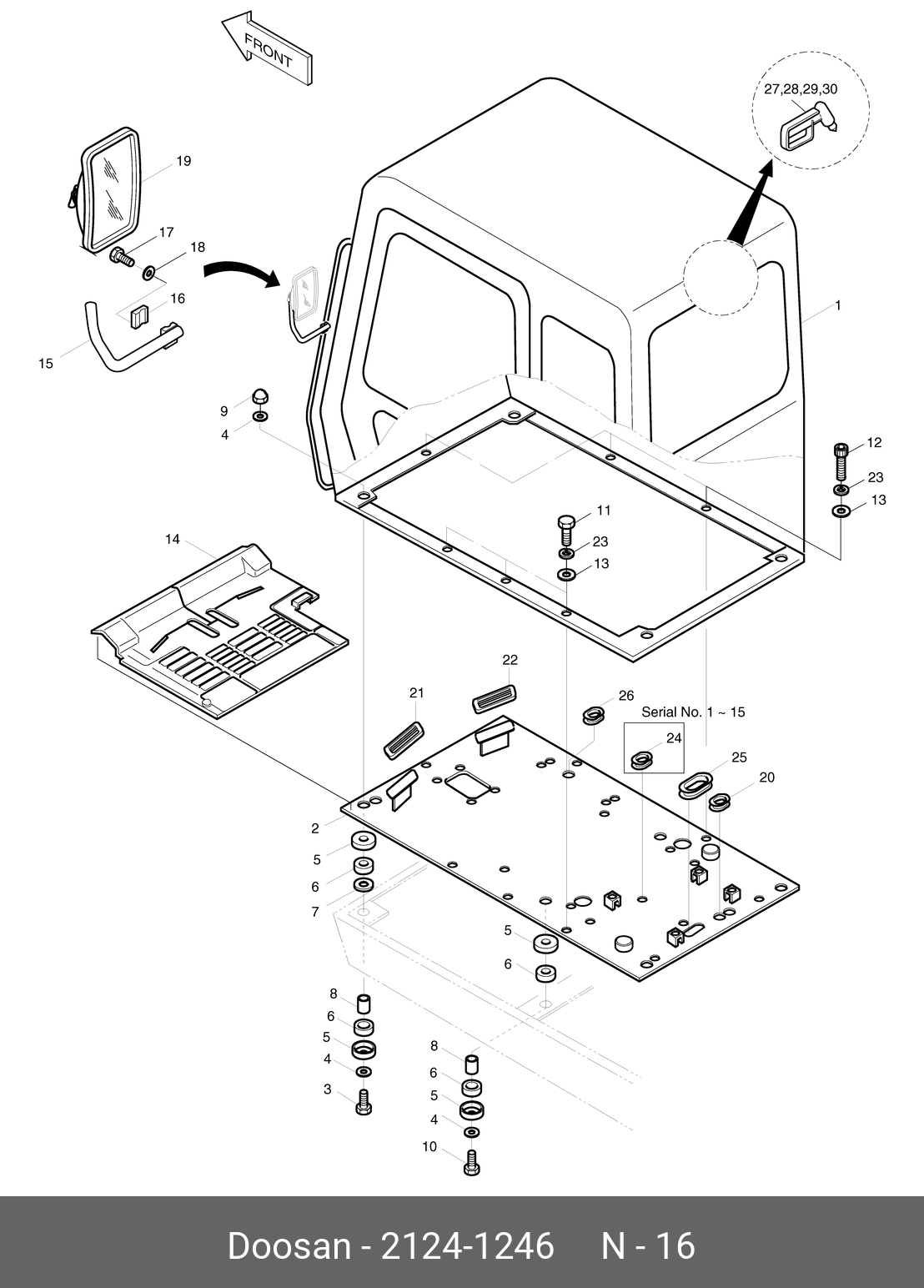 FRONT

27,28,29,30

19

17

18

16

15

1

9

4

12

23

13

11

23

13

14

22

21

26

Serial No. 1 ~ 15

24

25

20

2

5

6

7

5

6

8

6

5

4

3

8

6

5

4

10

Doosan - 2124-1246 N - 16