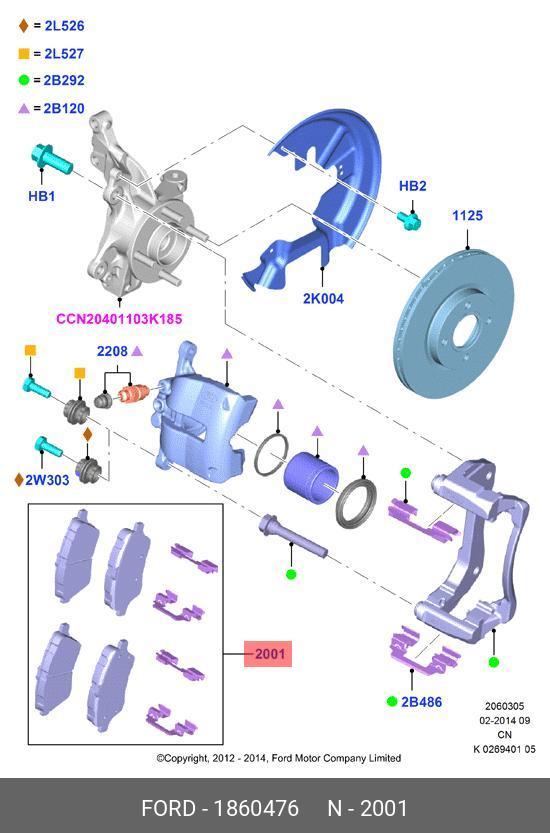 = 2L526
= 2L527
= 2B292
= 2B120

HB1
HB2
1125
2K004
CCN20401103K185
2208
2W303
2001
2B486

2060305
02-2014 09
CN
K 0269401 05

©Copyright, 2012 - 2014, Ford Motor Company Limited

FORD - 1860476 N - 2001