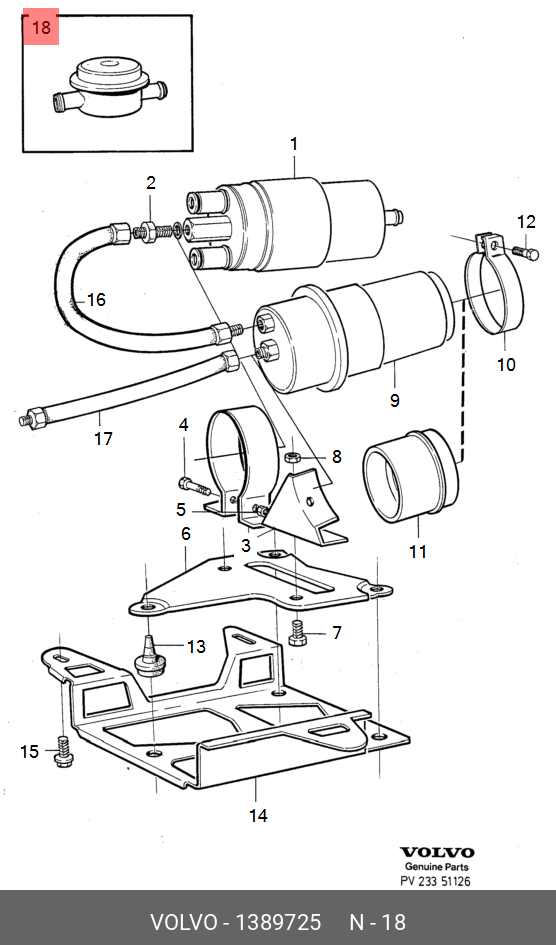 18

1
2
12
16
10
9
17
4
8
5
3
11
6
7
13
15
14

VOLVO
Genuine Parts
PV 233 51126

VOLVO - 1389725 N - 18