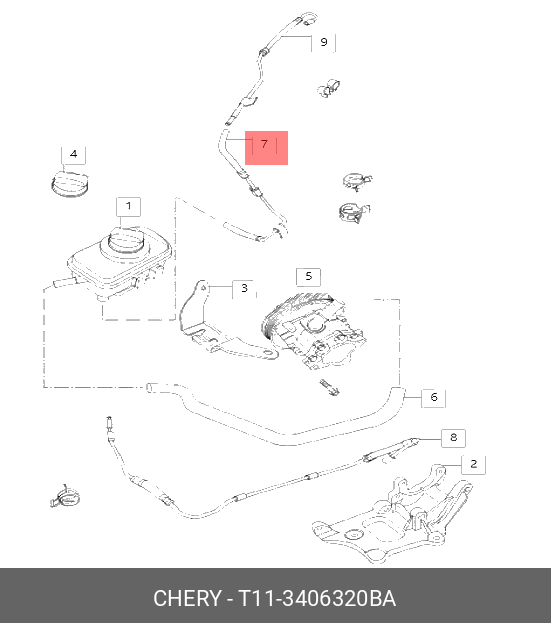 9
7
4
1
3
5
6
8
2
CHERY - T11-3406320BA