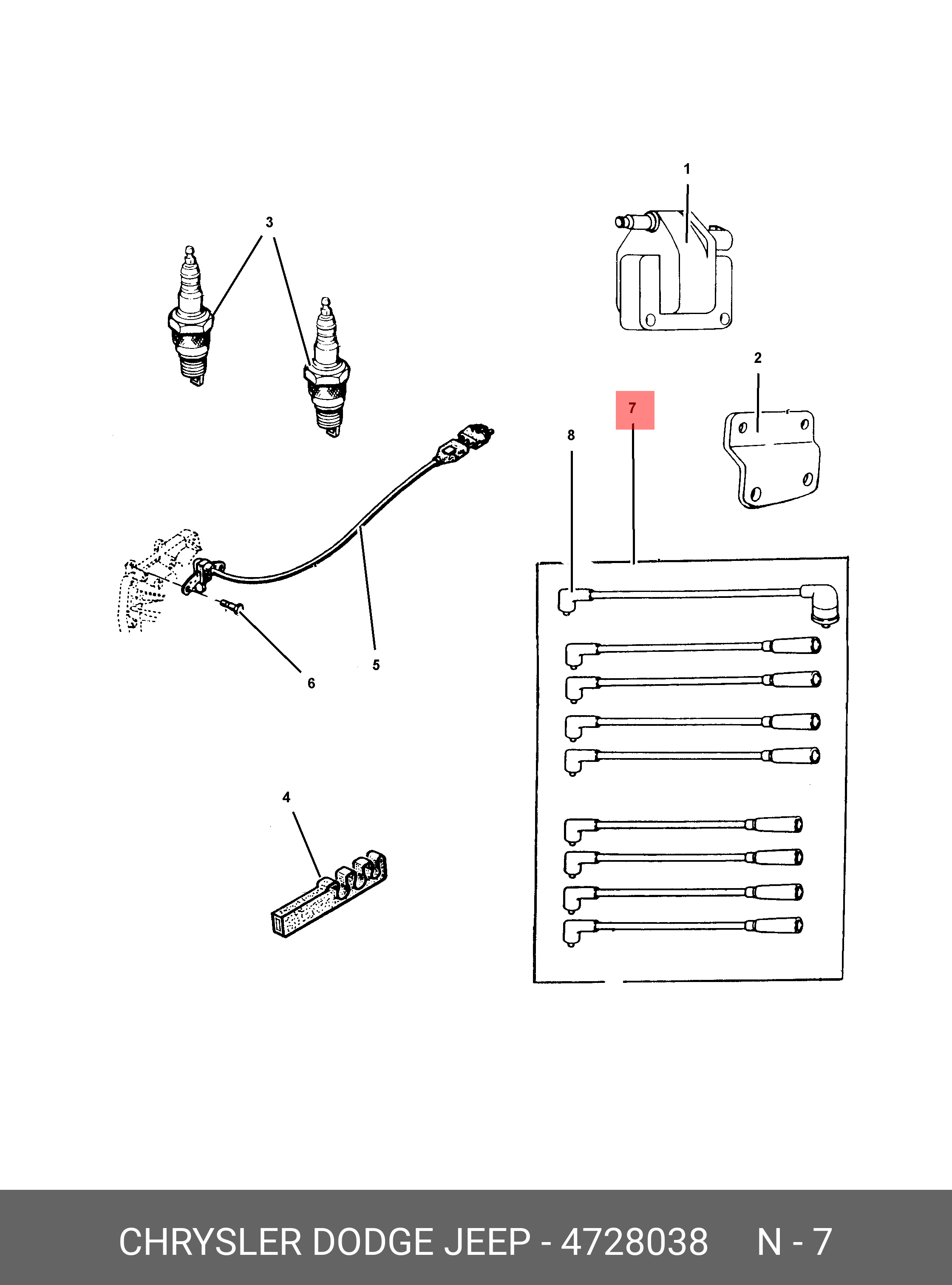 1

3

2

7

8

5

6

4

CHRYSLER DODGE JEEP - 4728038 N - 7