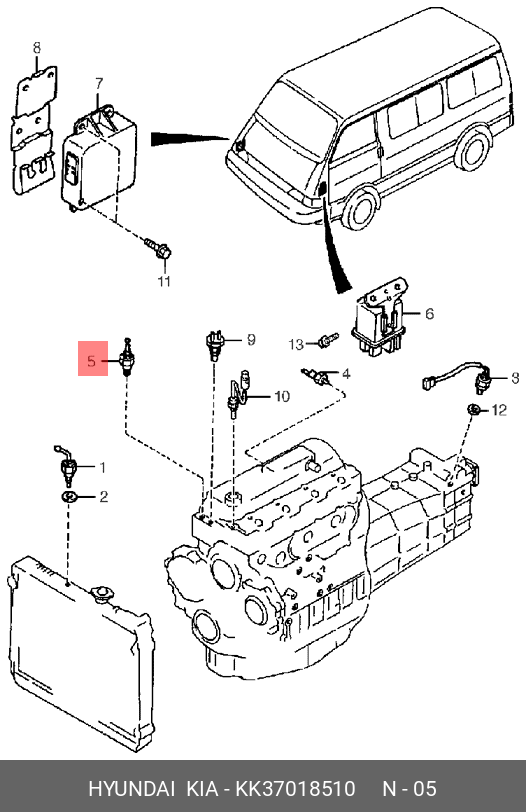 8
7
11
6
9
13
5
4
3
10
12
1
2
HYUNDAI KIA - KK37018510 N - 05