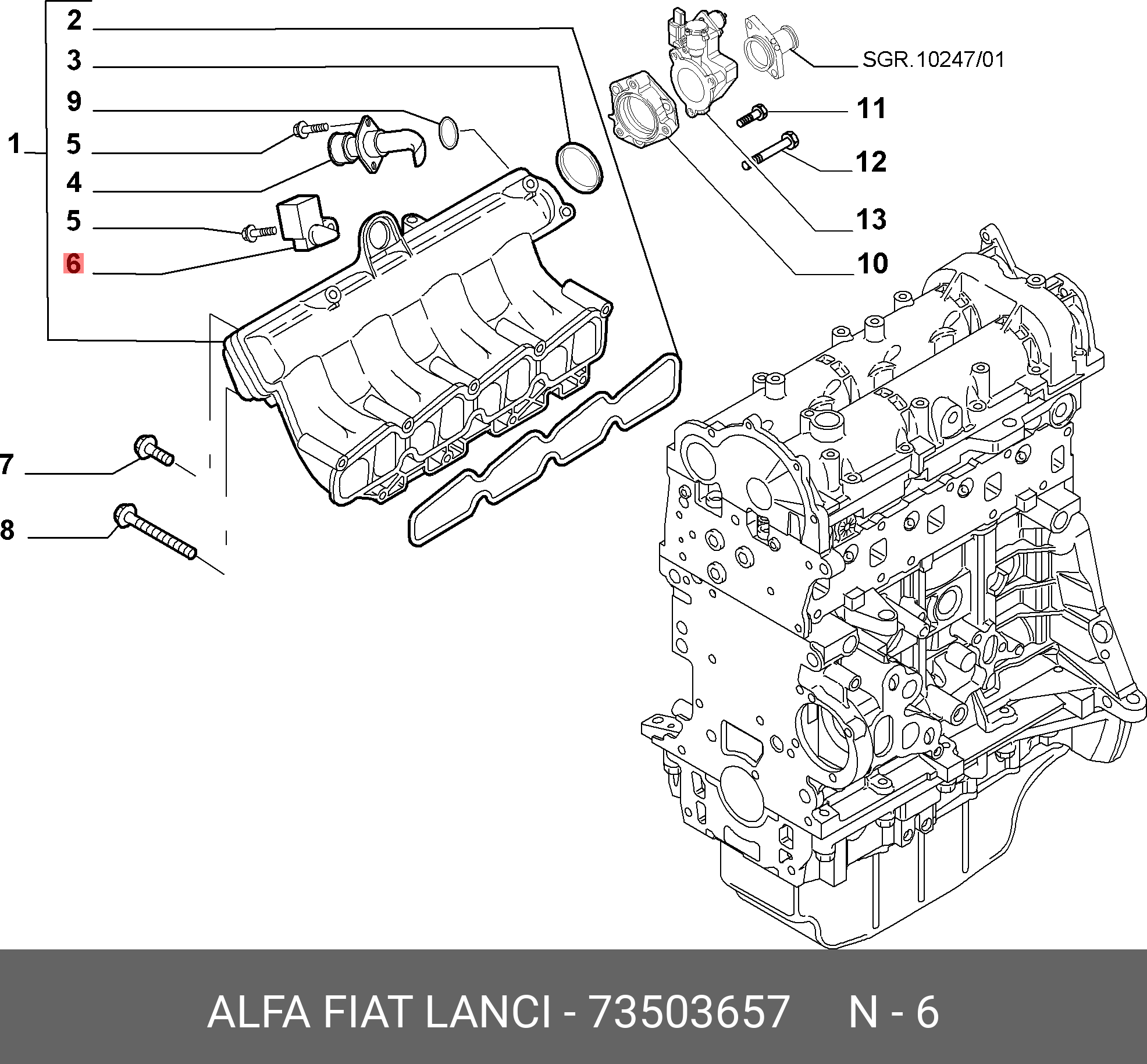 2
3
9
1
5
4
5
6
7
8
SGR.10247/01
11
12
13
10

ALFA FIAT LANCI - 73503657 N - 6