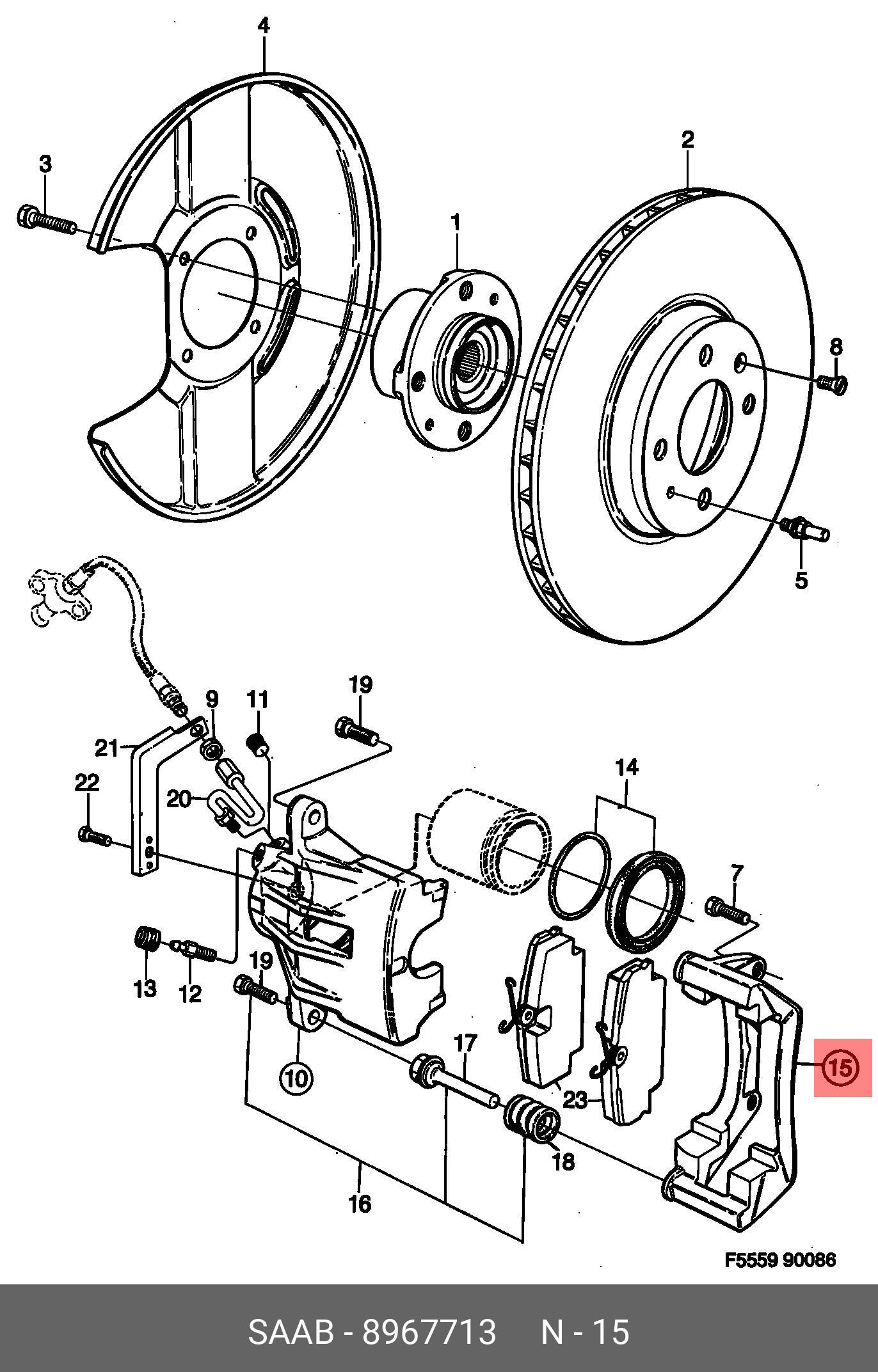 4
3
2
1
8
5
19
9
11
21
22
20
14
7
13
12
19
10
17
23
15
18
16
F5559 90086

SAAB - 8967713 N - 15