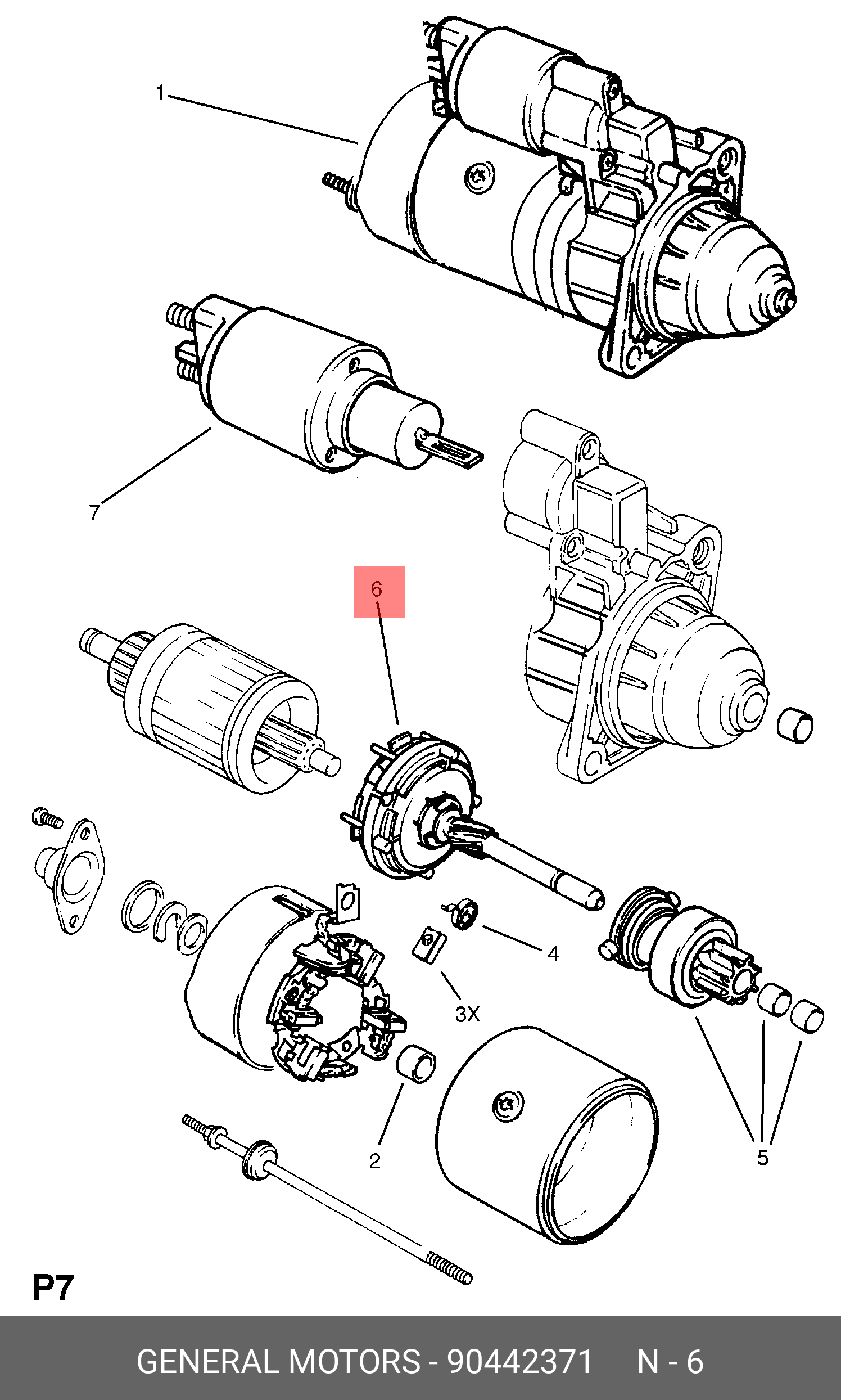 1

7

6

4

3X

2

5

P7

GENERAL MOTORS - 90442371 N - 6