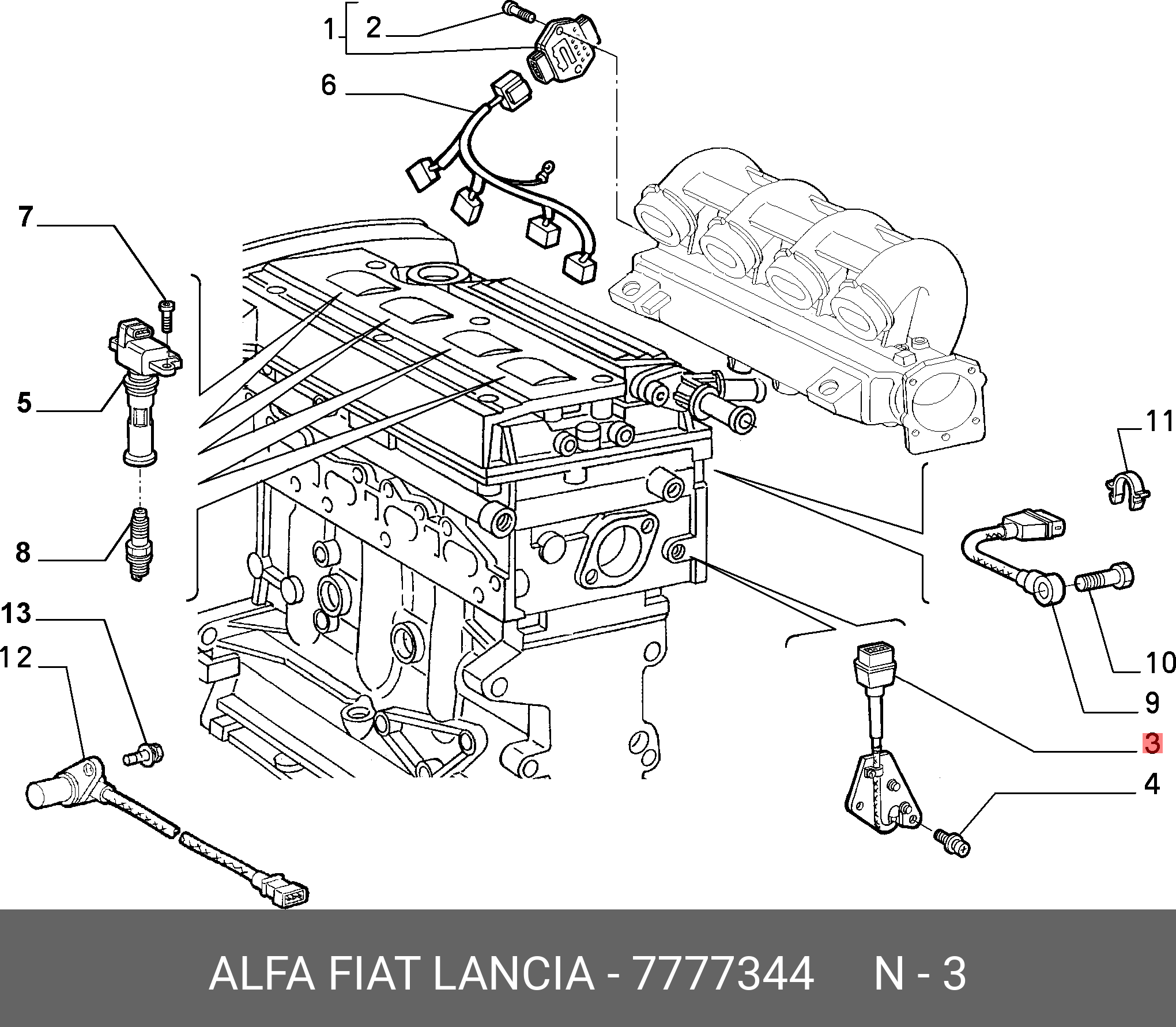 1
2
6
7
5
8
13
12
11
10
9
3
4

ALFA FIAT LANCIA - 7777344 N - 3