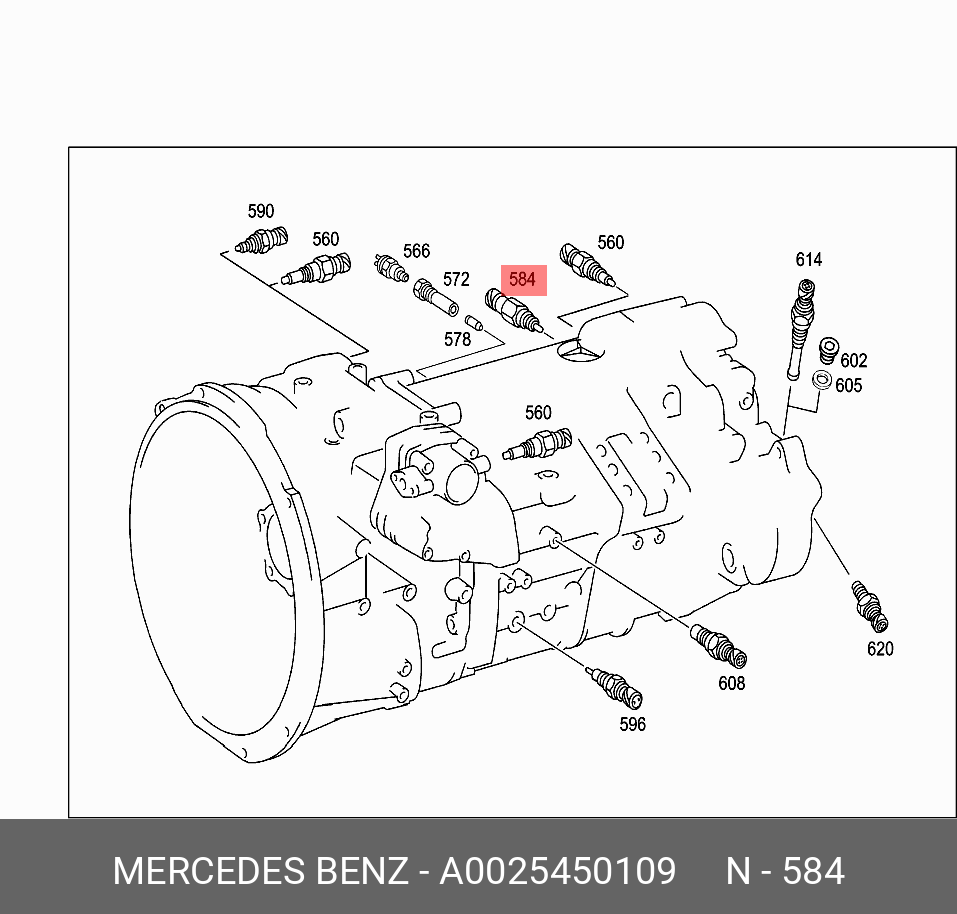 590
560
566
572
584
560
614
578
602
605
560
620
608
596

MERCEDES BENZ - A0025450109 N - 584