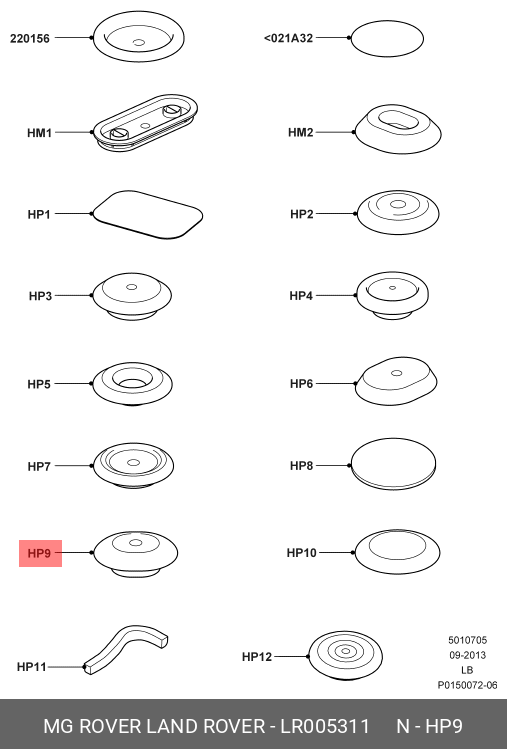 220156
<021A32
HM1
HM2
HP1
HP2
HP3
HP4
HP5
HP6
HP7
HP8
HP9
HP10
HP11
HP12

5010705
09-2013
LB
P0150072-06

MG ROVER LAND ROVER - LR005311 N - HP9