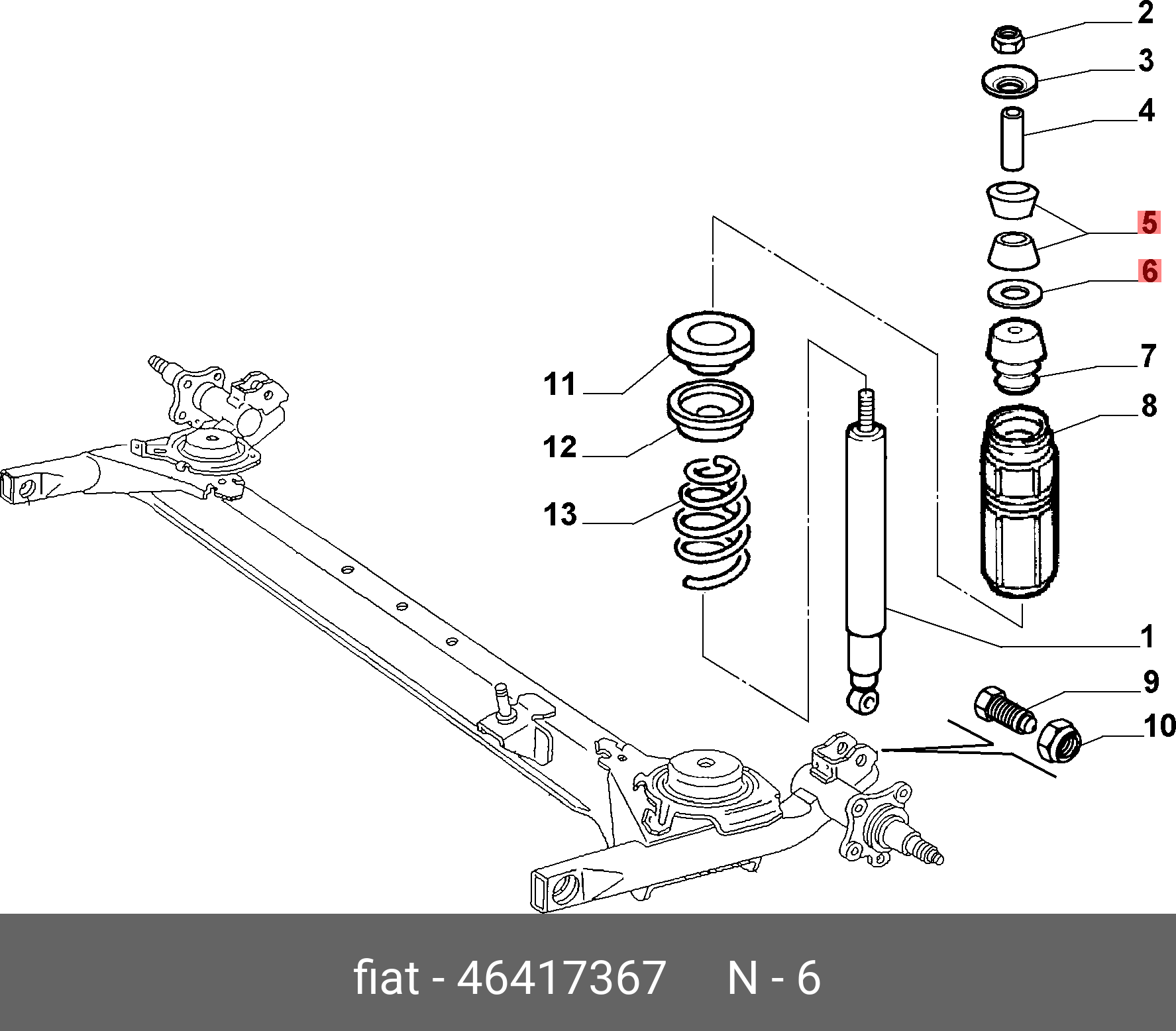 2
3
4
5
6
7
8
11
12
13
1
9
10

fiat - 46417367 N - 6