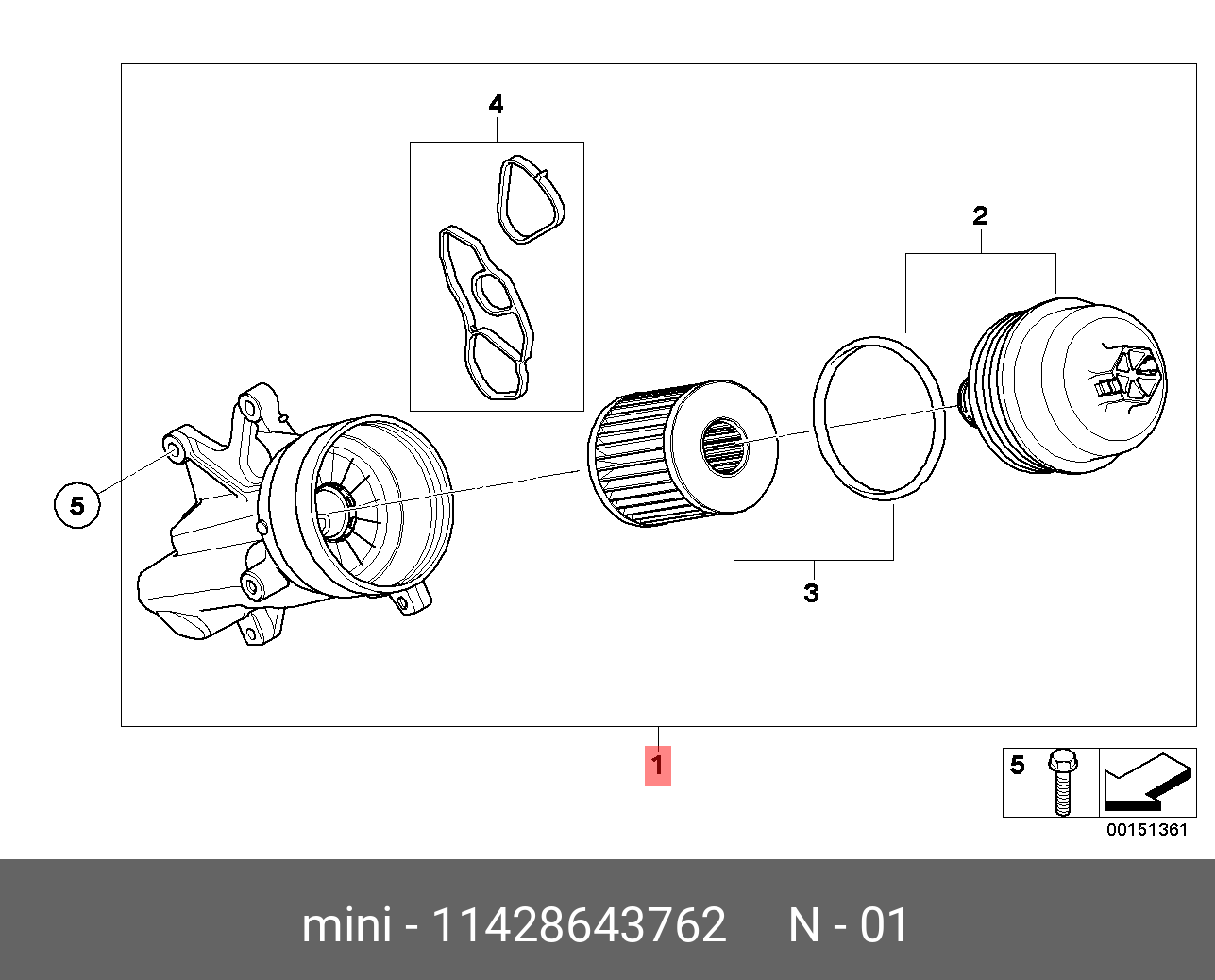 4

2

5

3

1

5

00151361

mini - 11428643762 N - 01