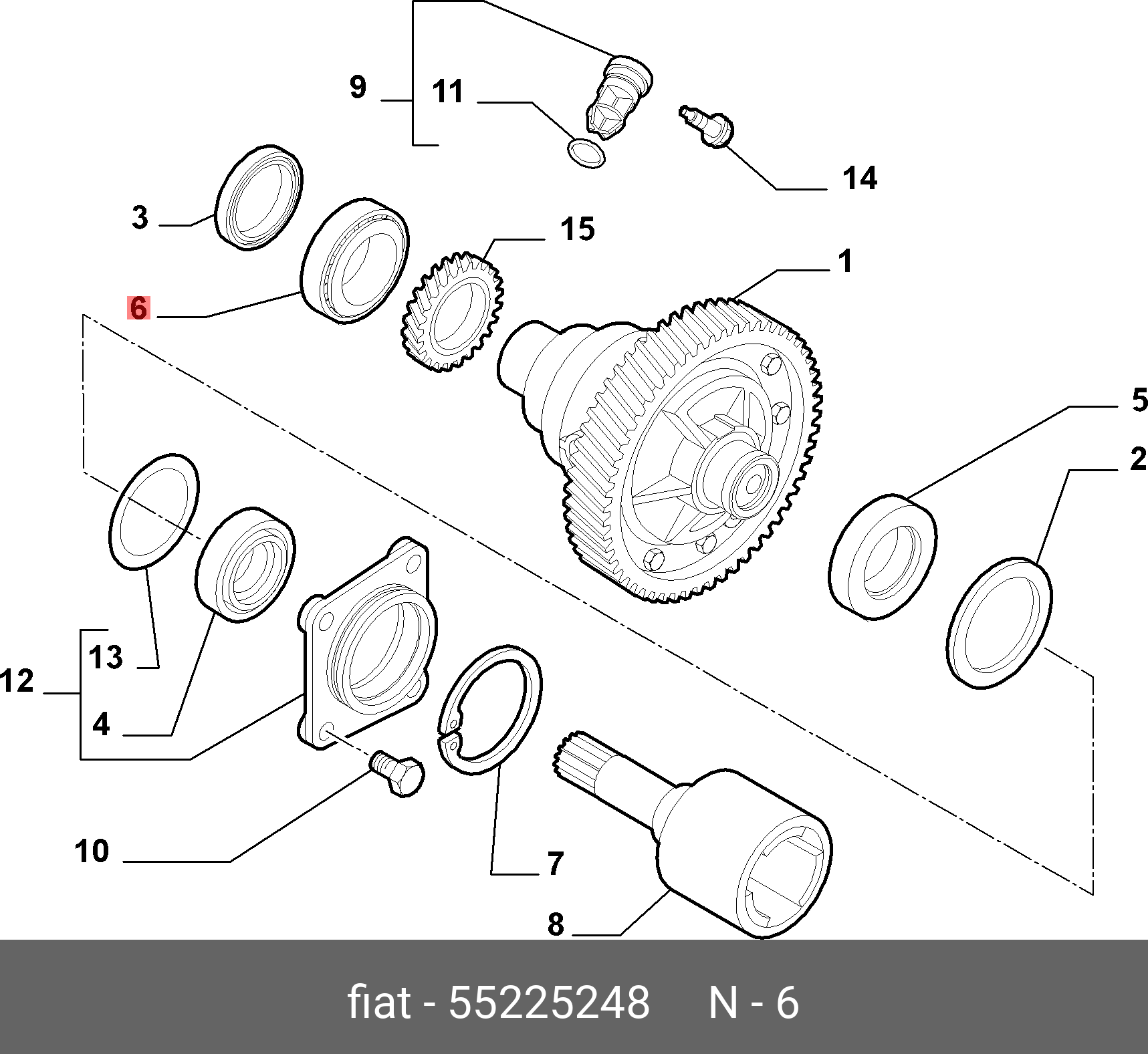 9
11
14
3
15
1
6
5
2
13
12
4
10
7
8

fiat - 55225248 N - 6