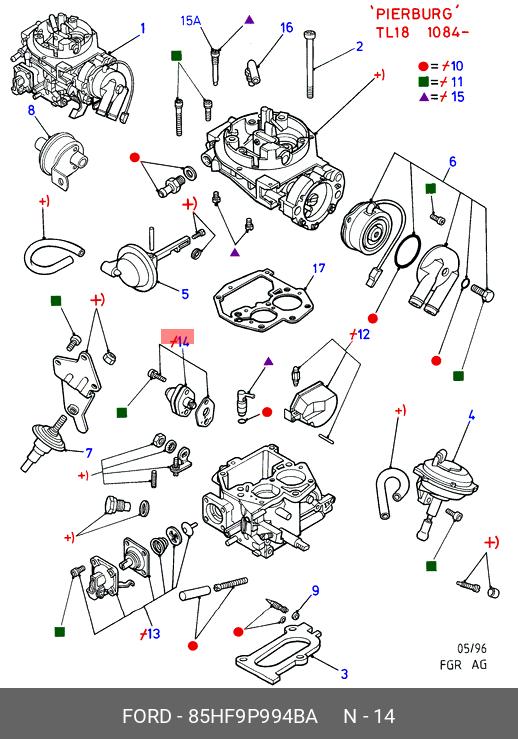 'PIERBURG'
TL18 1084-

●= ≠10
■= ≠11
▲= ≠15

1
15A
16
2
+)
8
6
+)
+)
5
17
+)
≠14
≠12
+)
4
7
+)
+)
+)
9
≠13
3

05/96
FGR AG

FORD - 85HF9P994BA N - 14