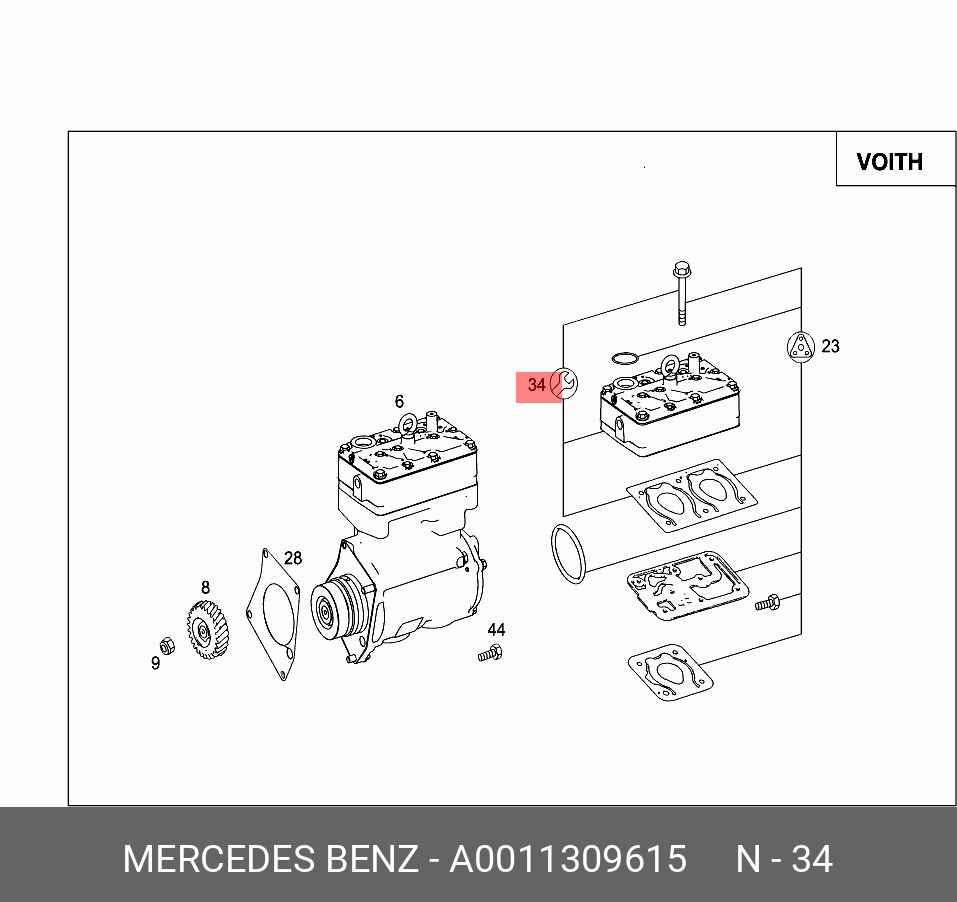 VOITH

23

34

6

28

8

9

44

MERCEDES BENZ - A0011309615 N - 34