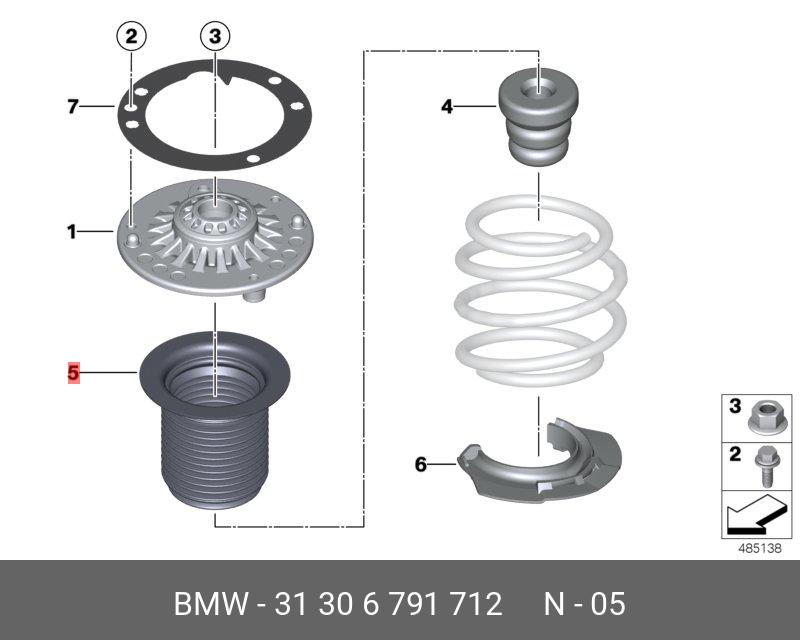 2
3
7
1
5
4
6
3
2
485138
BMW - 31 30 6 791 712 N - 05