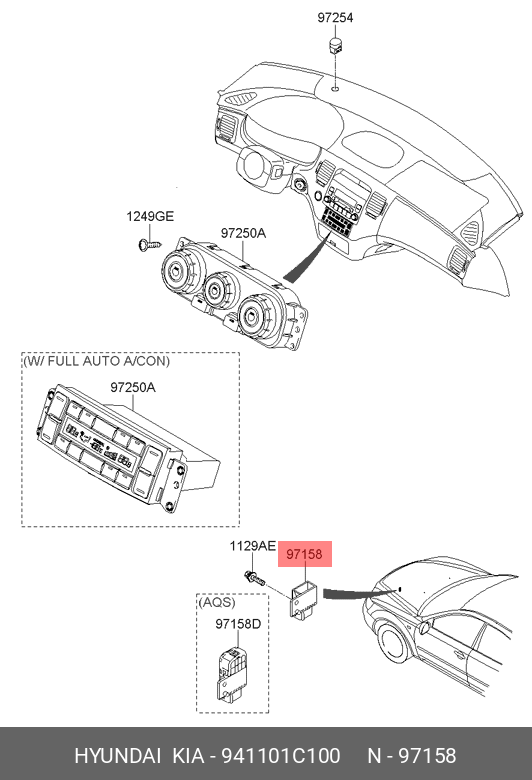 97254

1249GE

97250A

(W/ FULL AUTO A/CON)

97250A

1129AE

97158

(AQS)

97158D

HYUNDAI KIA - 941101C100 N - 97158