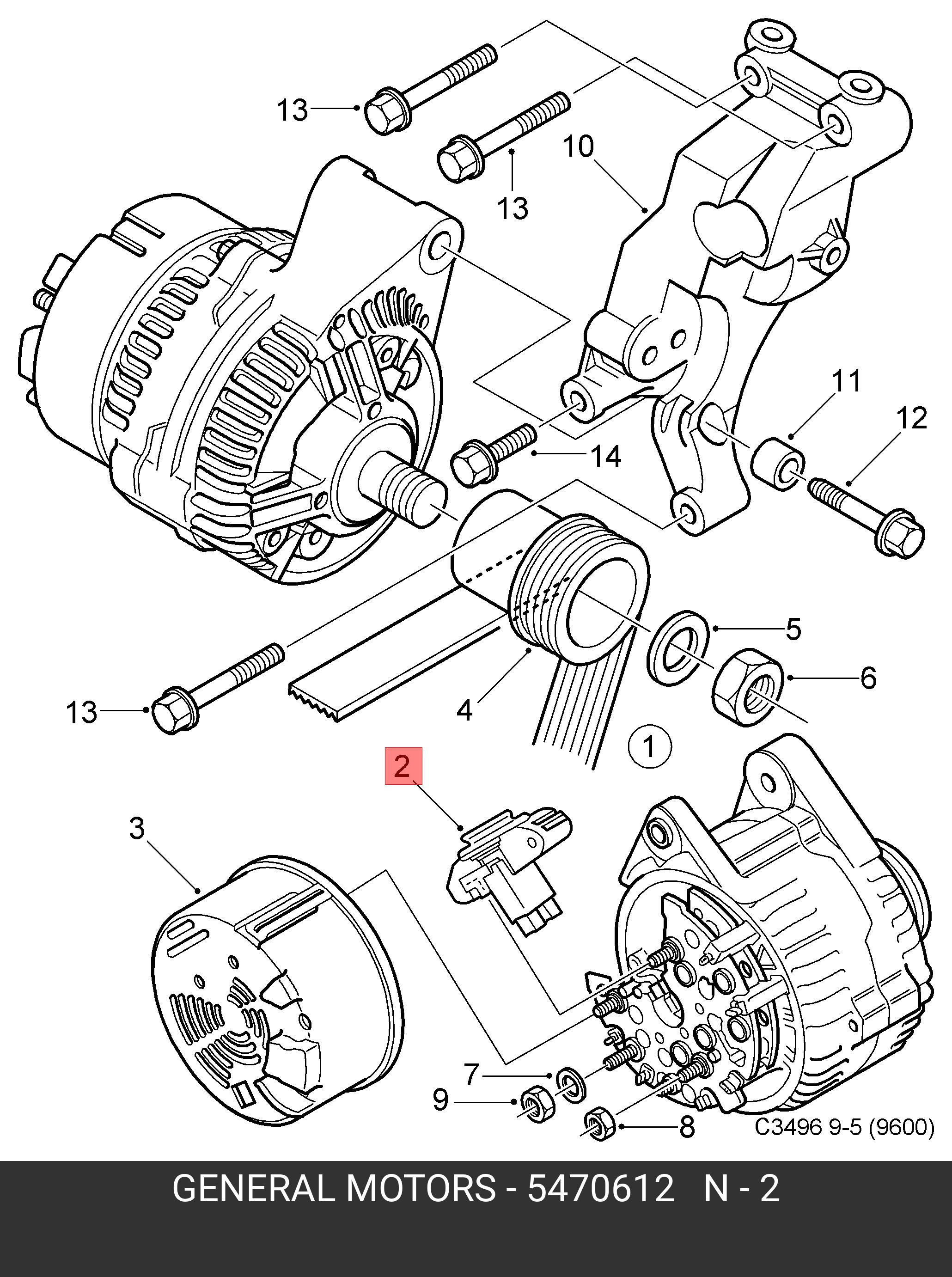 13
13
10
11
12
14
5
6
13
4
1
2
3
7
9
8
C3496 9-5 (9600)
GENERAL MOTORS - 5470612 N - 2