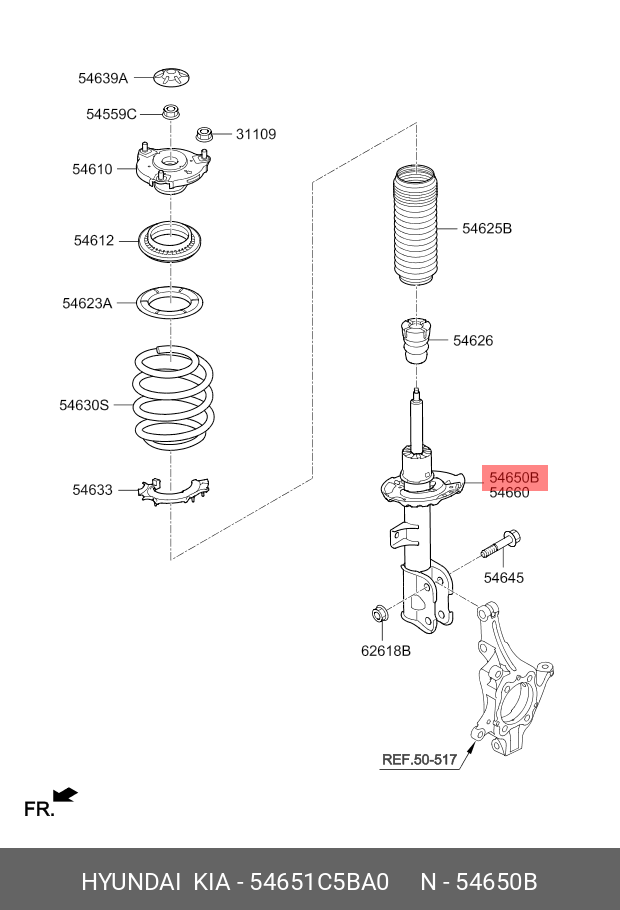 54639A
54559C
31109
54610
54612
54623A
54630S
54633
54625B
54626
54650B
54660
54645
62618B
REF.50-517
FR.

HYUNDAI KIA - 54651C5BA0 N - 54650B