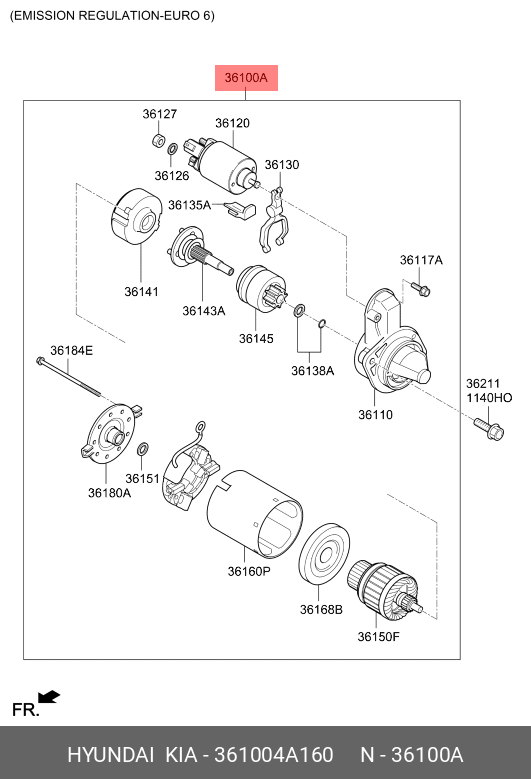 (EMISSION REGULATION-EURO 6)

36100A

36127
36120
36126
36130
36135A
36141
36143A
36145
36117A
36138A
36110
36184E
36211
1140HO
36151
36180A
36160P
36168B
36150F

FR.

HYUNDAI KIA - 361004A160 N - 36100A