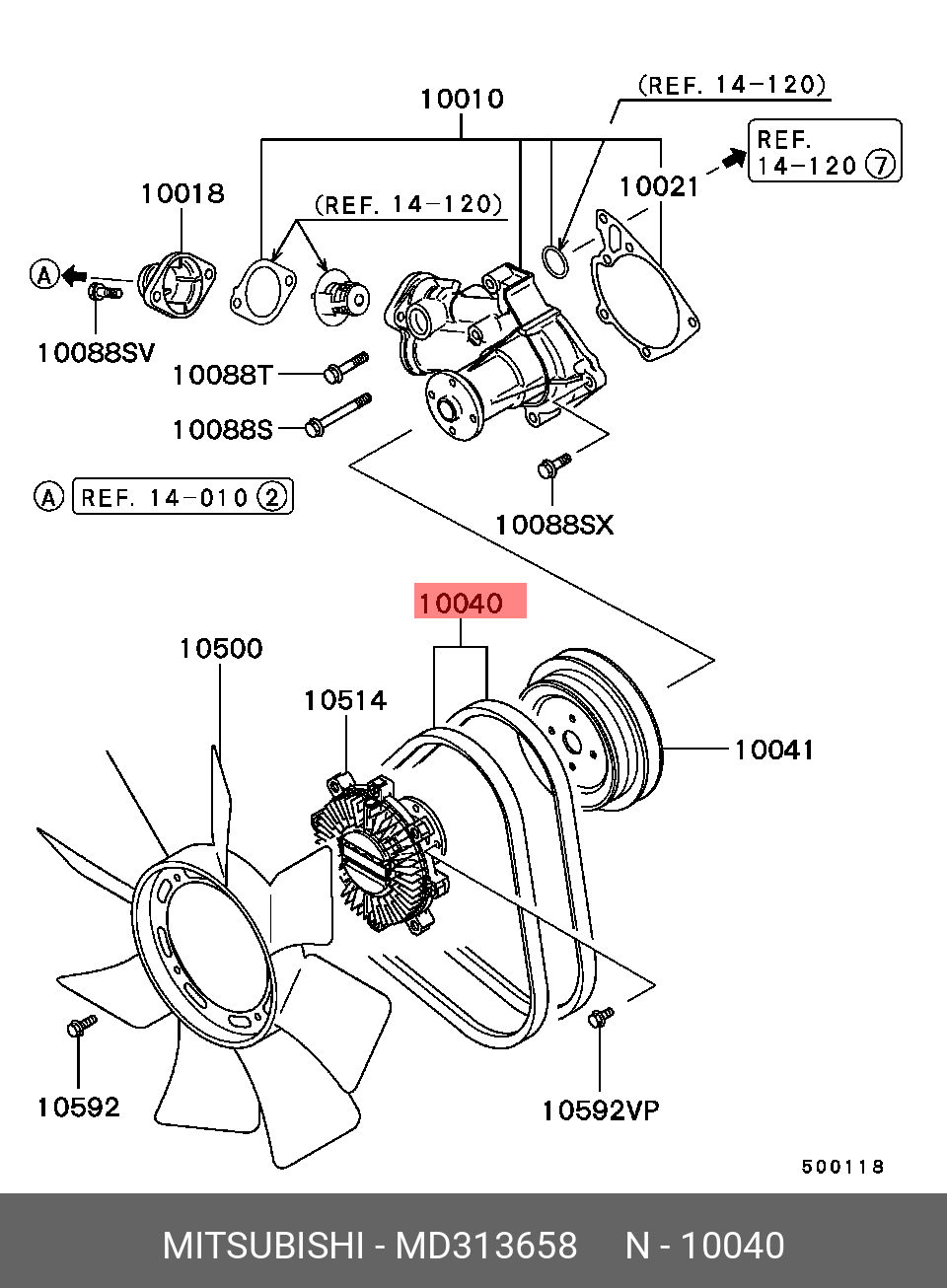 10010
(REF. 14-120)
REF. 14-120 ⑦
10018
(REF. 14-120)
10021
Ⓐ
10088SV
10088T
10088S
Ⓐ REF. 14-010 ②
10088SX
10040
10500
10514
10041
10592
10592VP
500118
MITSUBISHI - MD313658 N - 10040