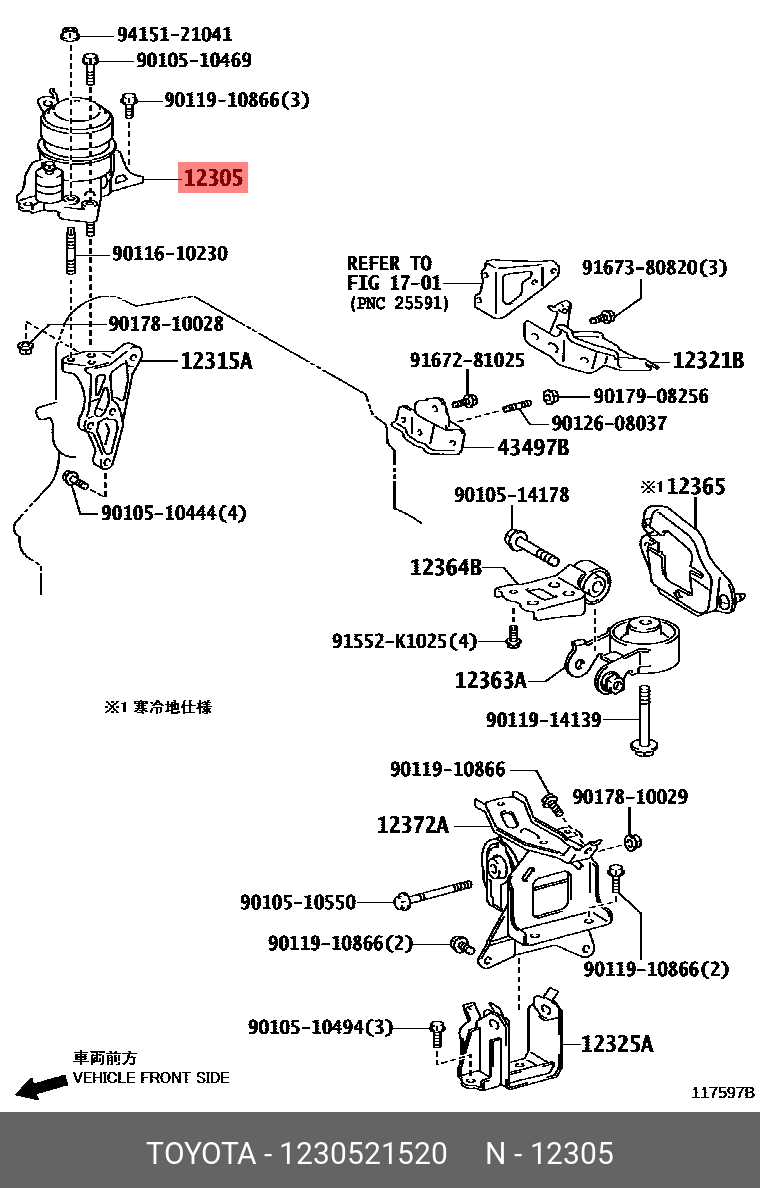 94151-21041
90105-10469
90119-10866(3)
12305
90116-10230
90178-10028
12315A
90105-10444(4)
REFER TO
FIG 17-01
(PNC 25591)
91673-80820(3)
12321B
91672-81025
90179-08256
90126-08037
43497B
90105-14178
※1 12365
12364B
91552-K1025(4)
12363A
90119-14139
※1 寒冷地仕様
90119-10866
90178-10029
12372A
90105-10550
90119-10866(2)
90119-10866(2)
90105-10494(3)
12325A
車両前方
VEHICLE FRONT SIDE
117597B
TOYOTA - 1230521520 N - 12305