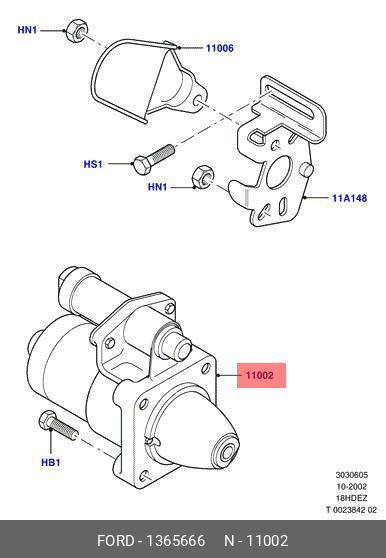 HN1
11006
HS1
HN1
11A148
11002
HB1
3030605
10-2002
18HDEZ
T 0023842 02
FORD - 1365666 N - 11002