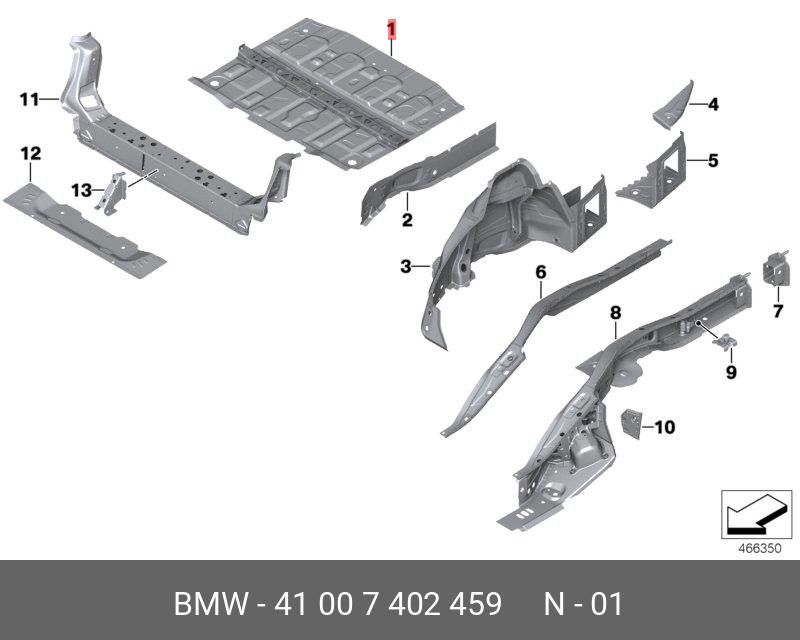 1
11
4
5
12
13
2
3
6
7
8
9
10
466350

BMW - 41 00 7 402 459 N - 01