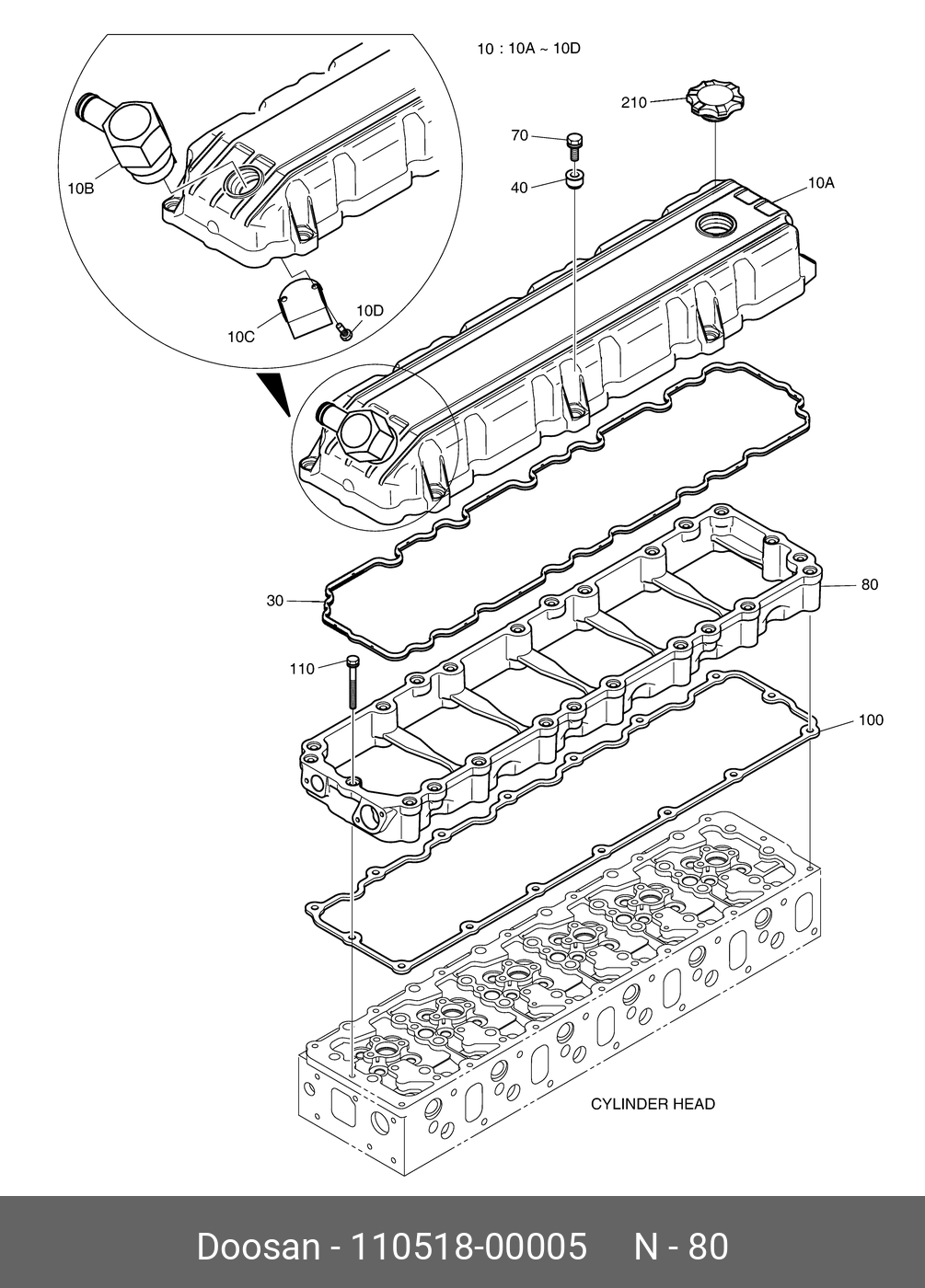 10 : 10A ~ 10D

210

70

40

10A

10B

10C

10D

30

80

110

100

CYLINDER HEAD

Doosan - 110518-00005 N - 80