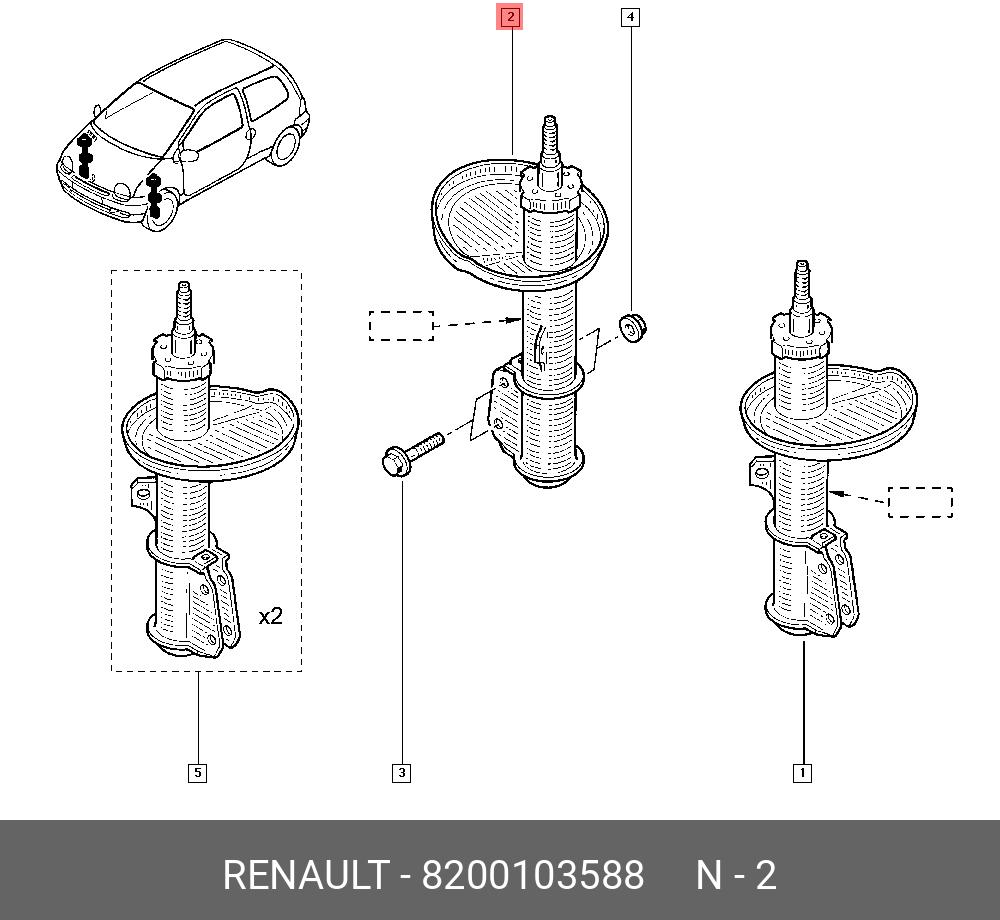 2

4

x2

5

3

1

RENAULT - 8200103588 N - 2