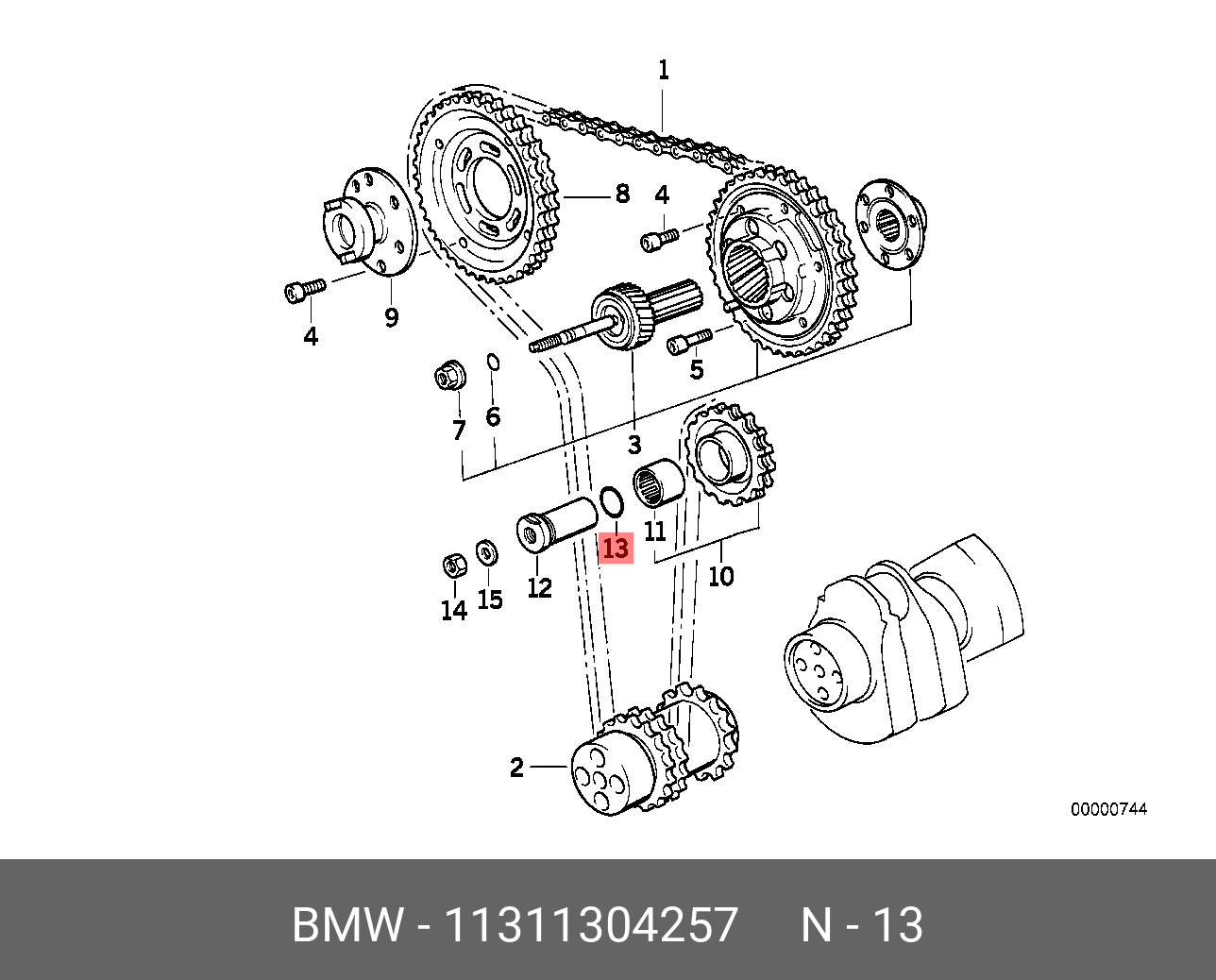 1
8
4
9
4
5
7
6
3
13
11
12
10
14
15
2
00000744

BMW - 11311304257 N - 13