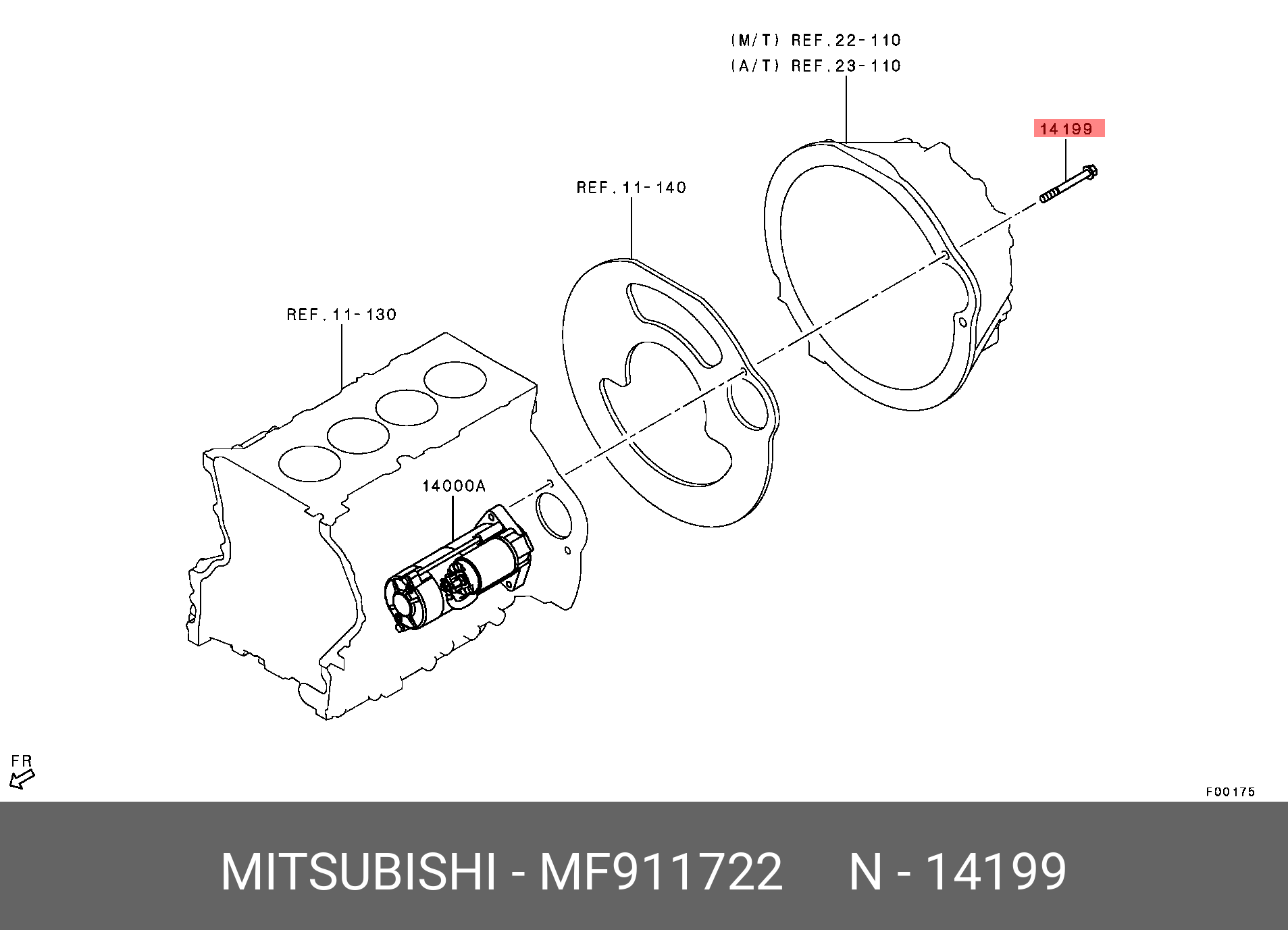 (M/T) REF.22-110
(A/T) REF.23-110

14199

REF.11-140

REF.11-130

14000A

FR

F00175

MITSUBISHI - MF911722 N - 14199